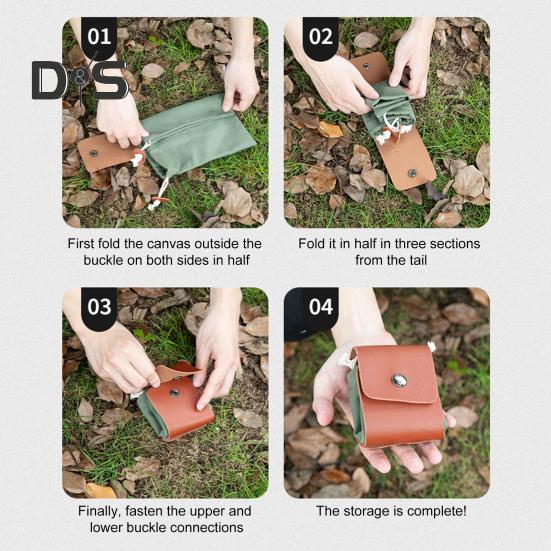 01

D&S

First fold the canvas outside the buckle on both sides in half

02

Fold it in half in three sections from the tail

03

Finally, fasten the upper and lower buckle connections

04

The storage is complete!