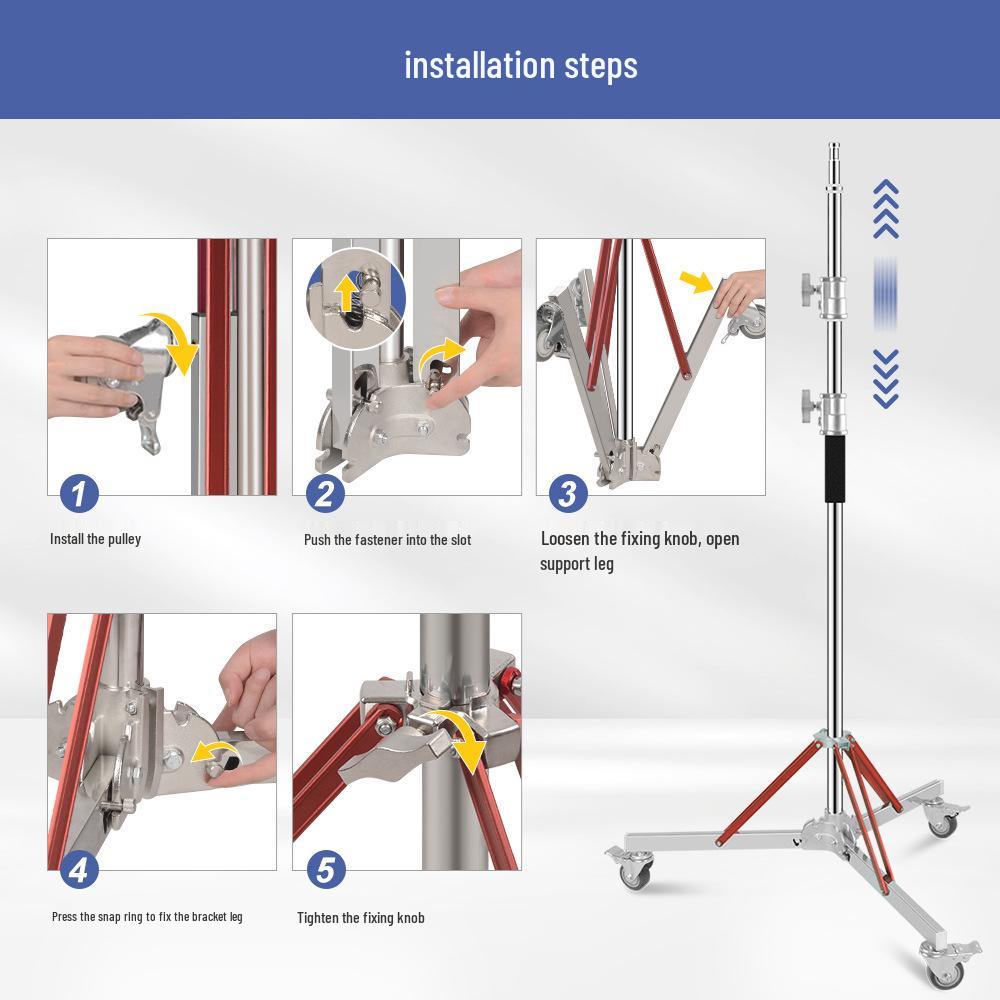 installation steps

1

Install the pulley

2

Push the fastener into the slot

3

Loosen the fixing knob, open support leg

4

Press the snap ring to fix the bracket leg

5

Tighten the fixing knob