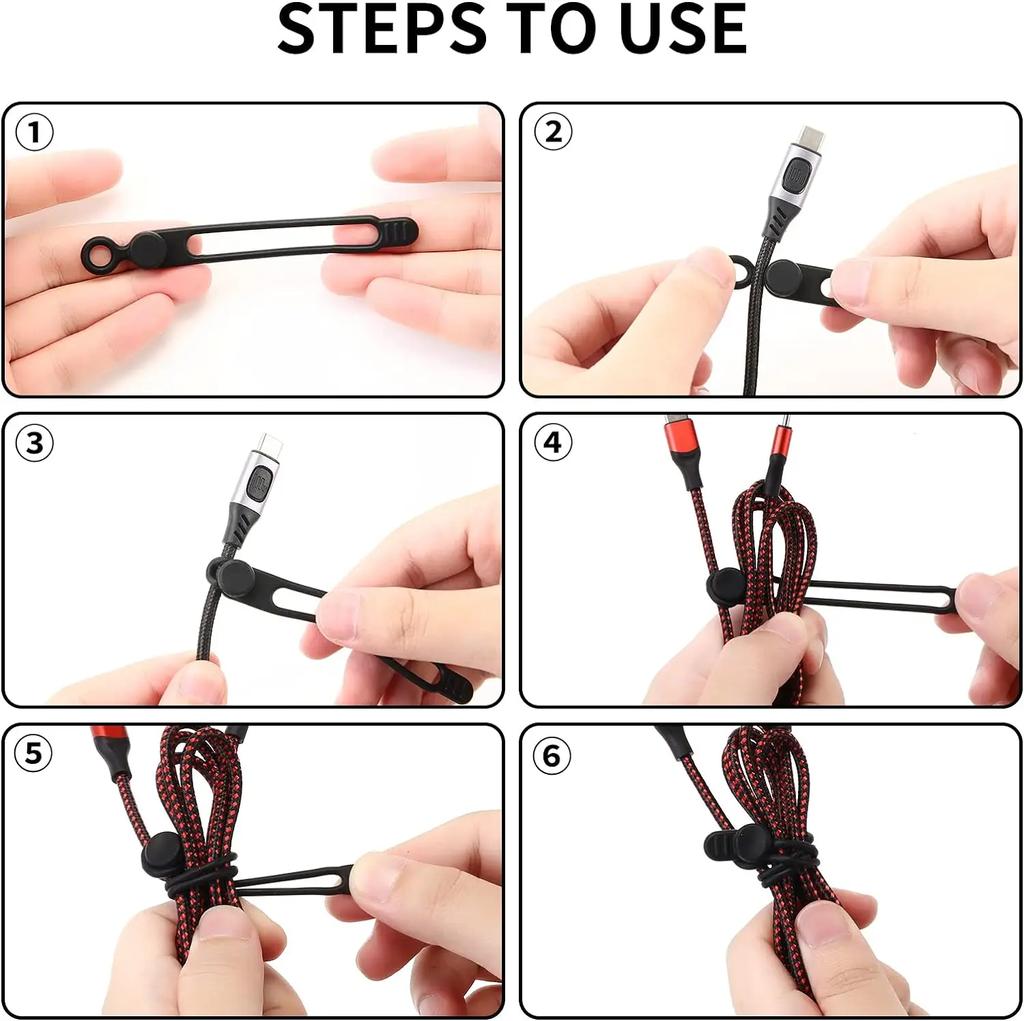 STEPS TO USE

①

②

③

④

⑤

⑥