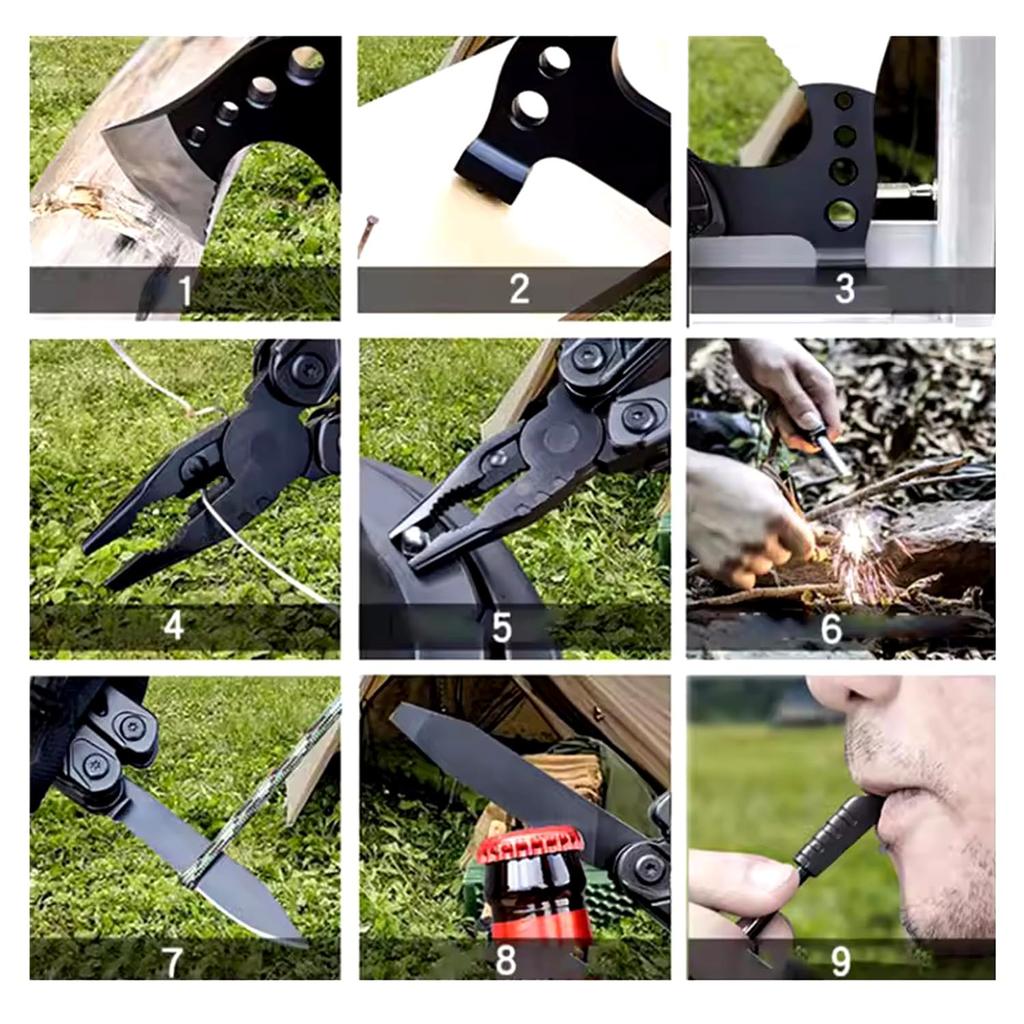 1
2
3
4
5
6
7
8
9