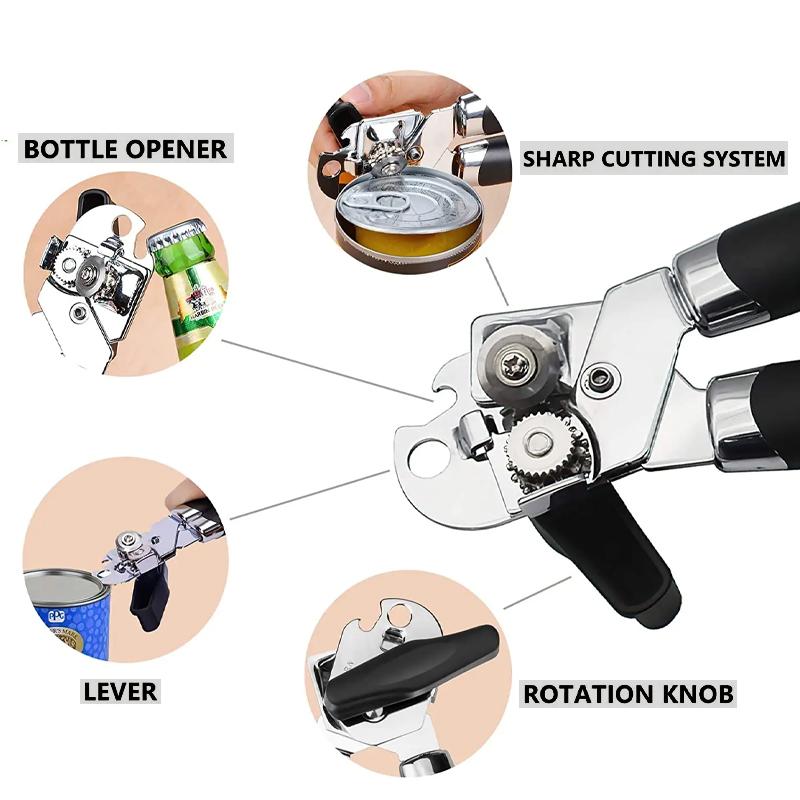 BOTTLE OPENER

SHARP CUTTING SYSTEM

LEVER

ROTATION KNOB