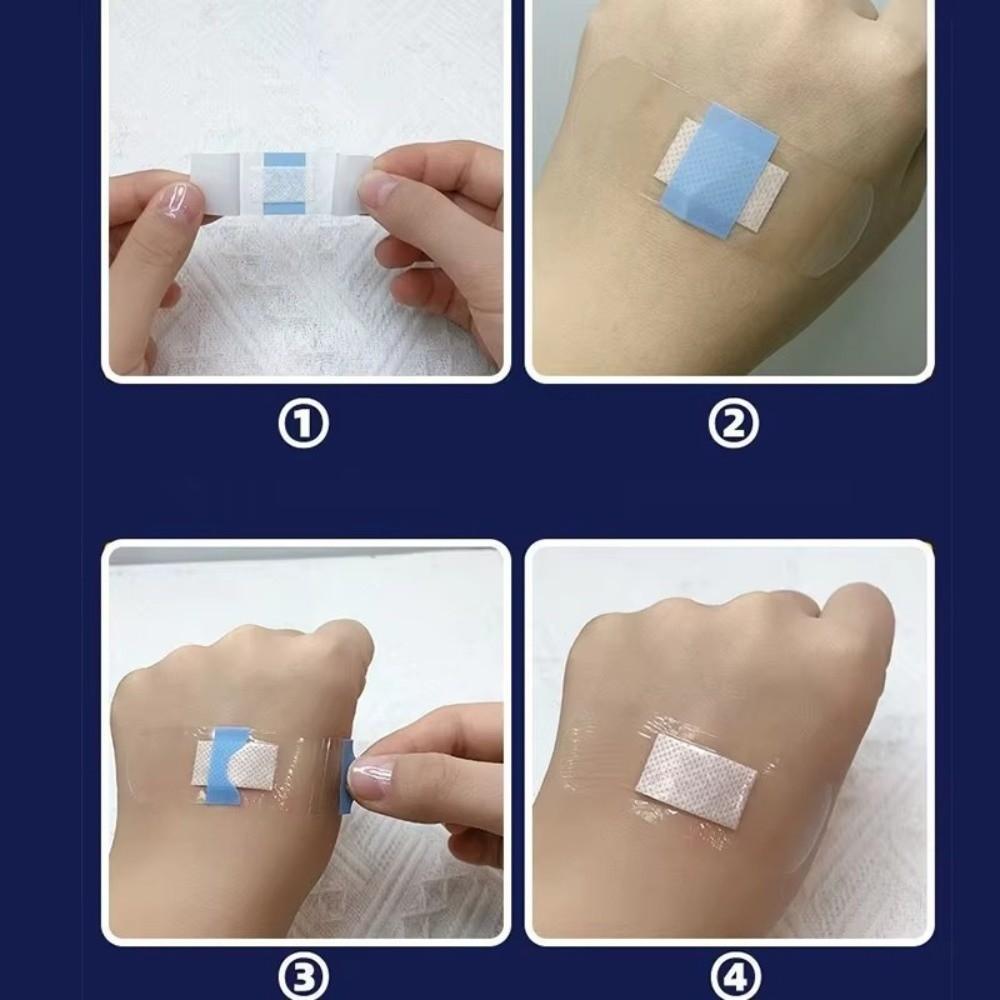 ①

②

③

④