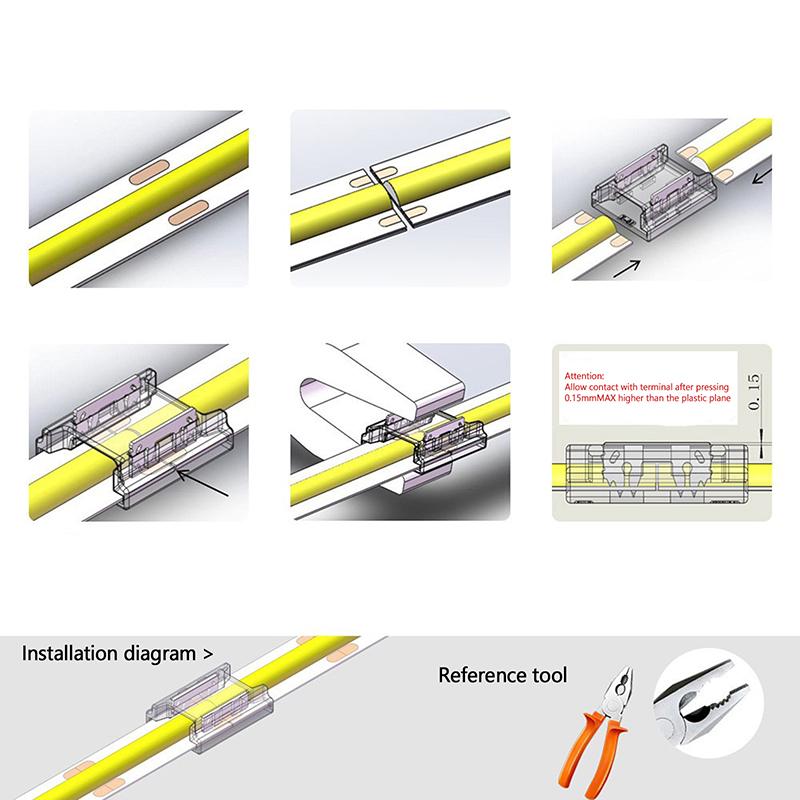 Attention:
Allow contact with terminal after pressing 0.15mmMAX higher than the plastic plane

0.15

Installation diagram >

Reference tool