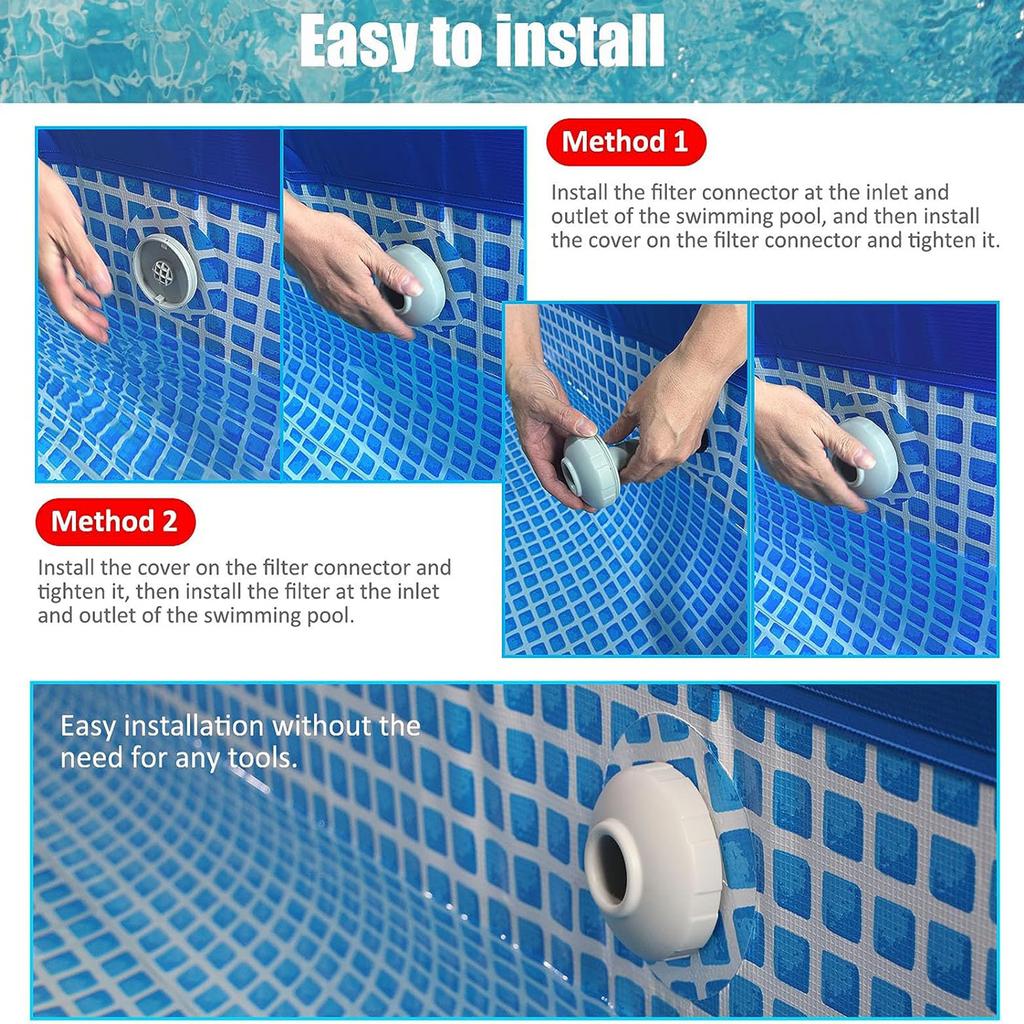 Easy to install

Method 1

Install the filter connector at the inlet and outlet of the swimming pool, and then install the cover on the filter connector and tighten it.

Method 2

Install the cover on the filter connector and tighten it, then install the filter at the inlet and outlet of the swimming pool.

Easy installation without the need for any tools.