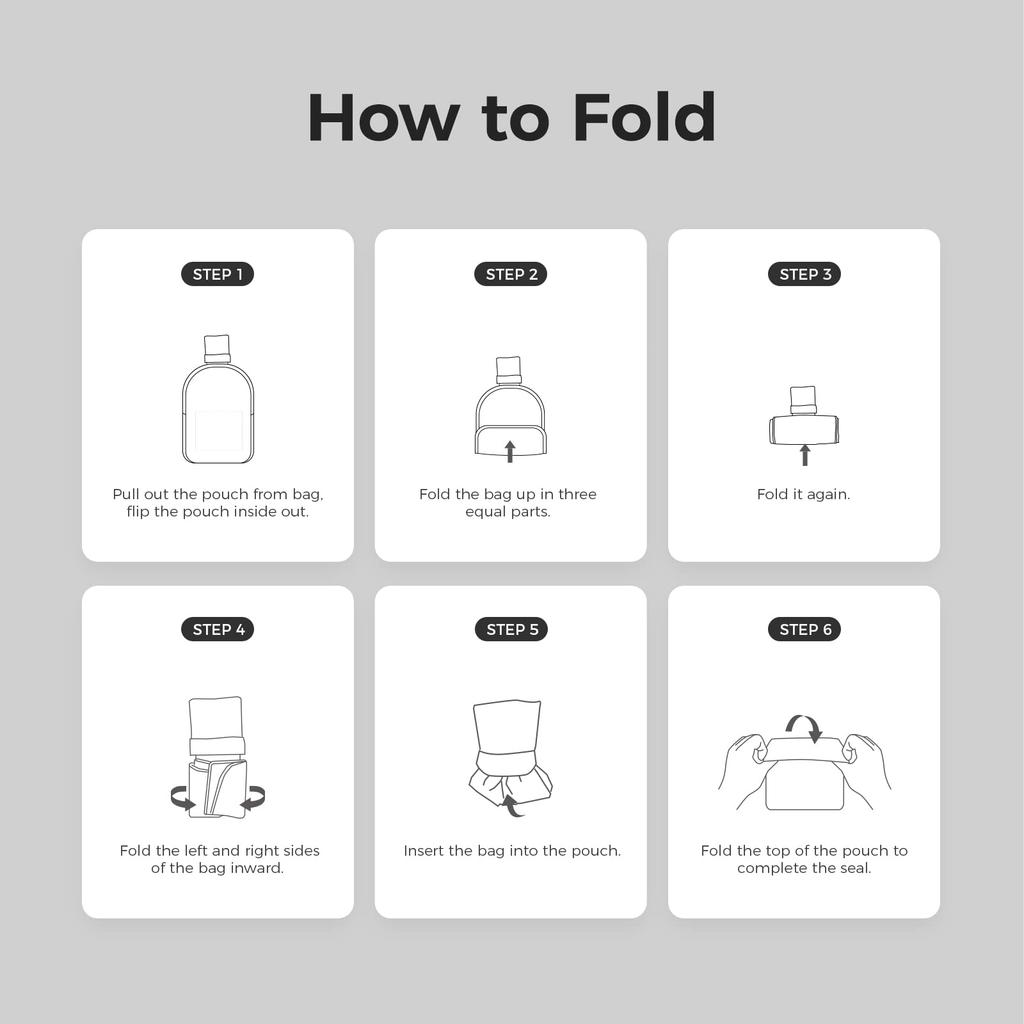 How to Fold

STEP 1

Pull out the pouch from bag, flip the pouch inside out.

STEP 2

Fold the bag up in three equal parts.

STEP 3

Fold it again.

STEP 4

Fold the left and right sides of the bag inward.

STEP 5

Insert the bag into the pouch.

STEP 6

Fold the top of the pouch to complete the seal.