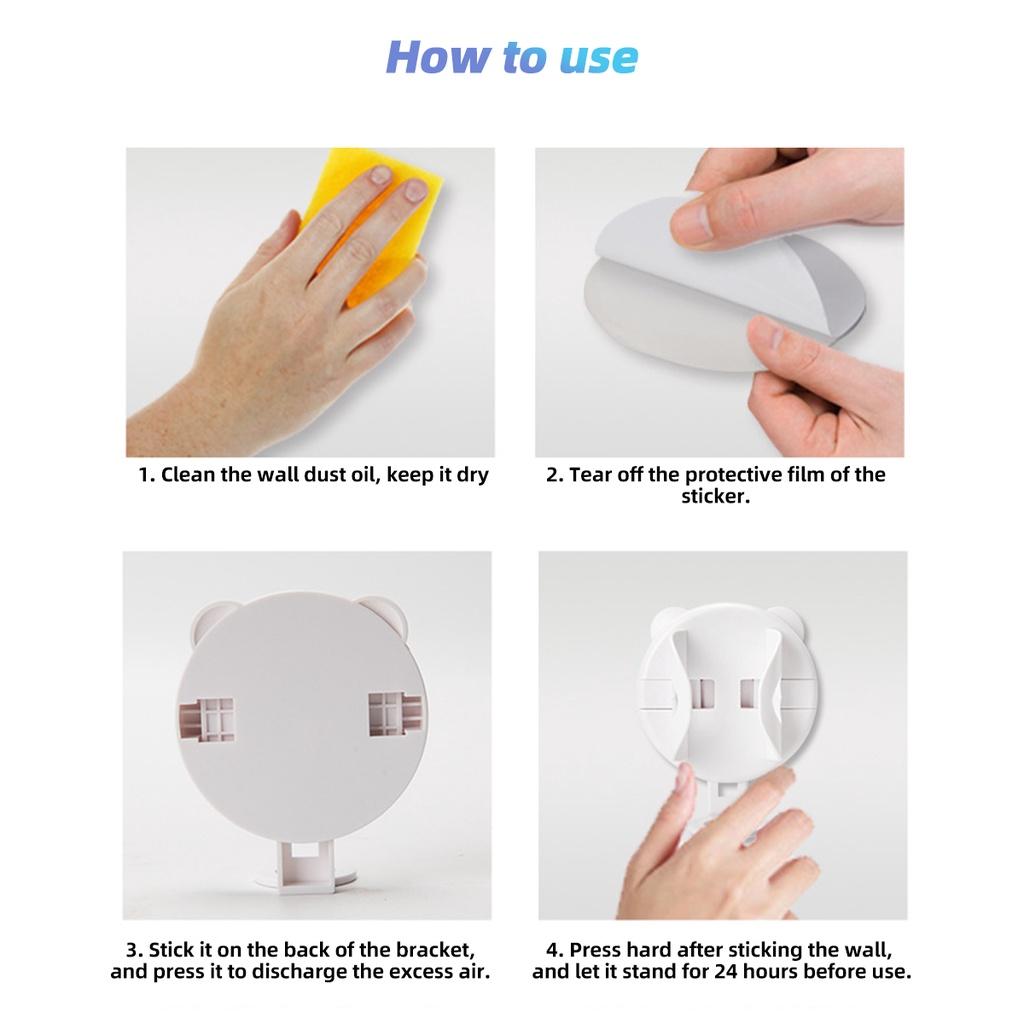 How to use

1. Clean the wall dust oil, keep it dry

2. Tear off the protective film of the sticker.

3. Stick it on the back of the bracket, and press it to discharge the excess air.

4. Press hard after sticking the wall, and let it stand for 24 hours before use.