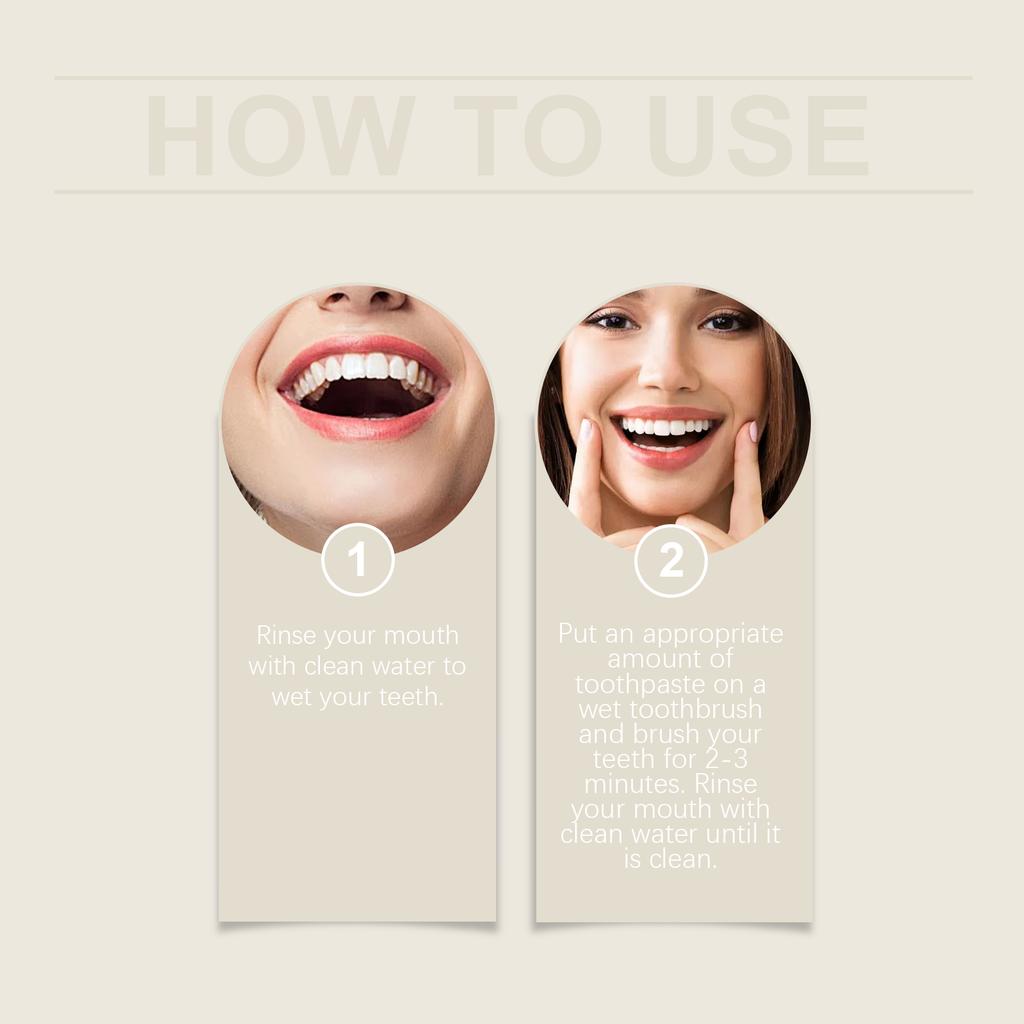 HOW TO USE

1

Rinse your mouth with clean water to wet your teeth.

2

Put an appropriate amount of toothpaste on a wet toothbrush and brush your teeth for 2-3 minutes. Rinse your mouth with clean water until it is clean.