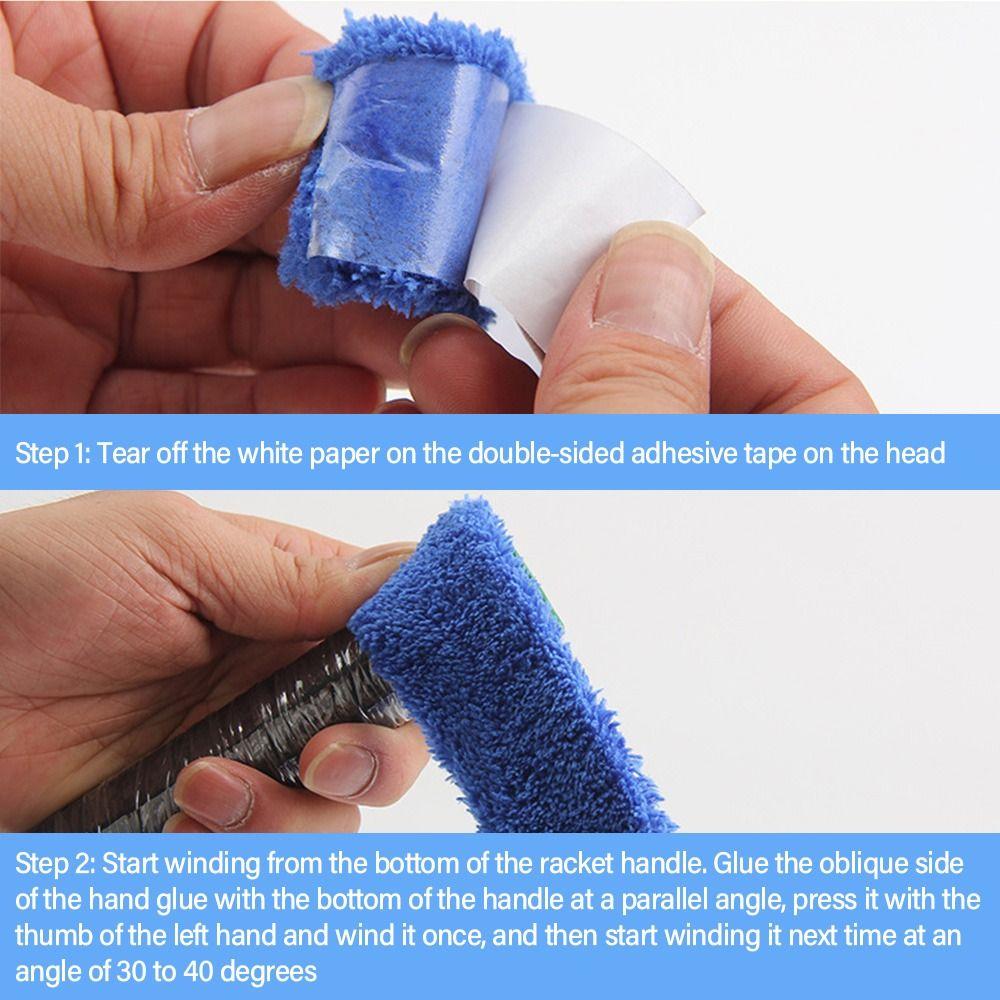 Step 1: Tear off the white paper on the double-sided adhesive tape on the head

Step 2: Start winding from the bottom of the racket handle. Glue the oblique side of the hand glue with the bottom of the handle at a parallel angle, press it with the thumb of the left hand and wind it once, and then start winding it next time at an angle of 30 to 40 degrees