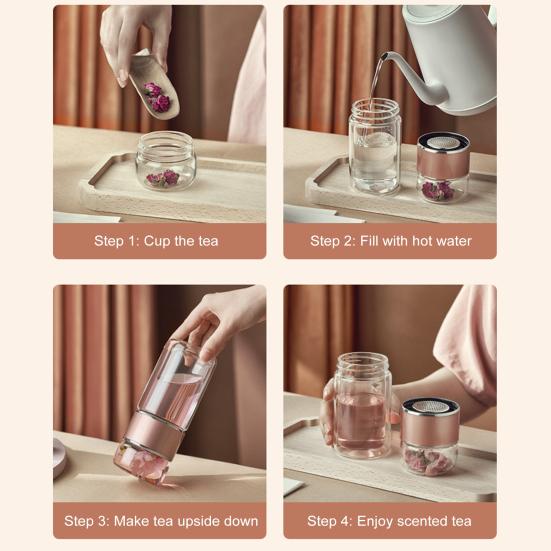 Step 1: Cup the tea

Step 2: Fill with hot water

Step 3: Make tea upside down

Step 4: Enjoy scented tea