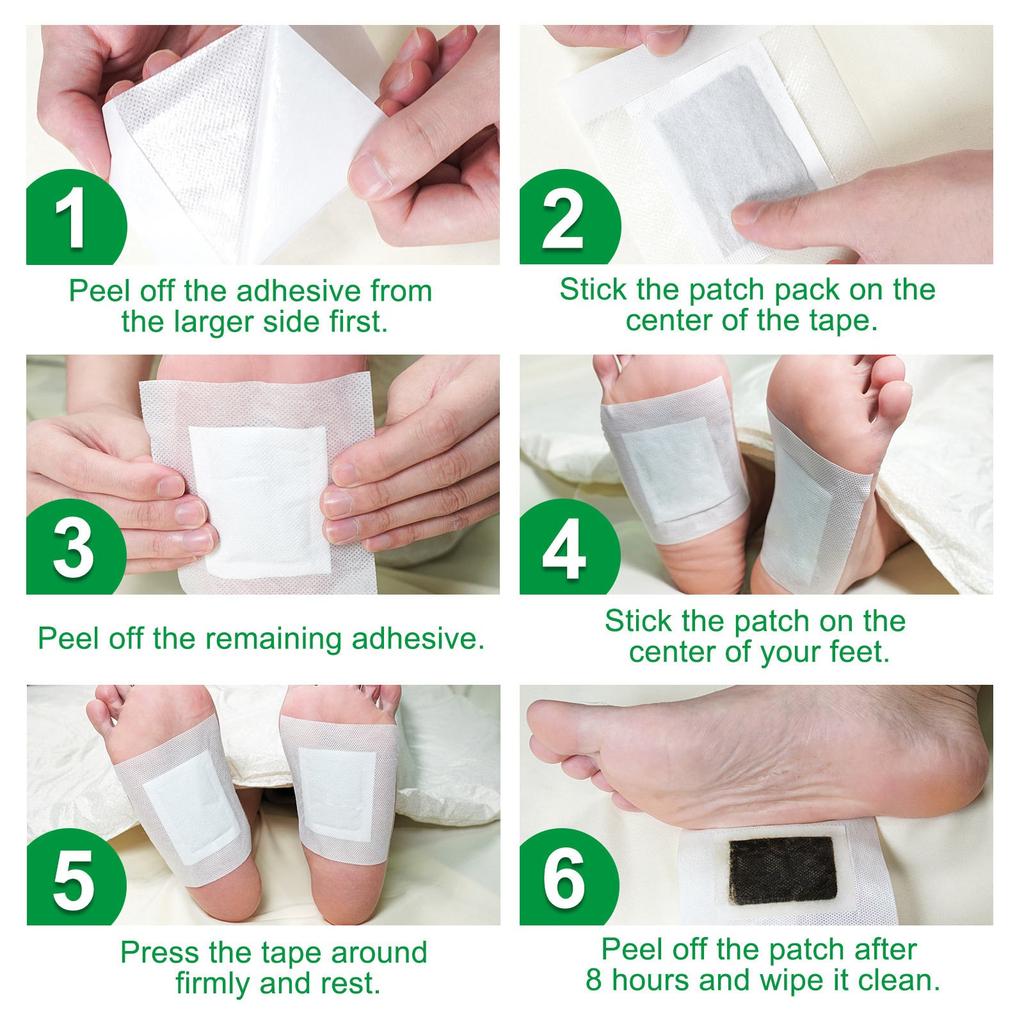 1

Peel off the adhesive from the larger side first.

2

Stick the patch pack on the center of the tape.

3

Peel off the remaining adhesive.

4

Stick the patch on the center of your feet.

5

Press the tape around firmly and rest.

6

Peel off the patch after 8 hours and wipe it clean.