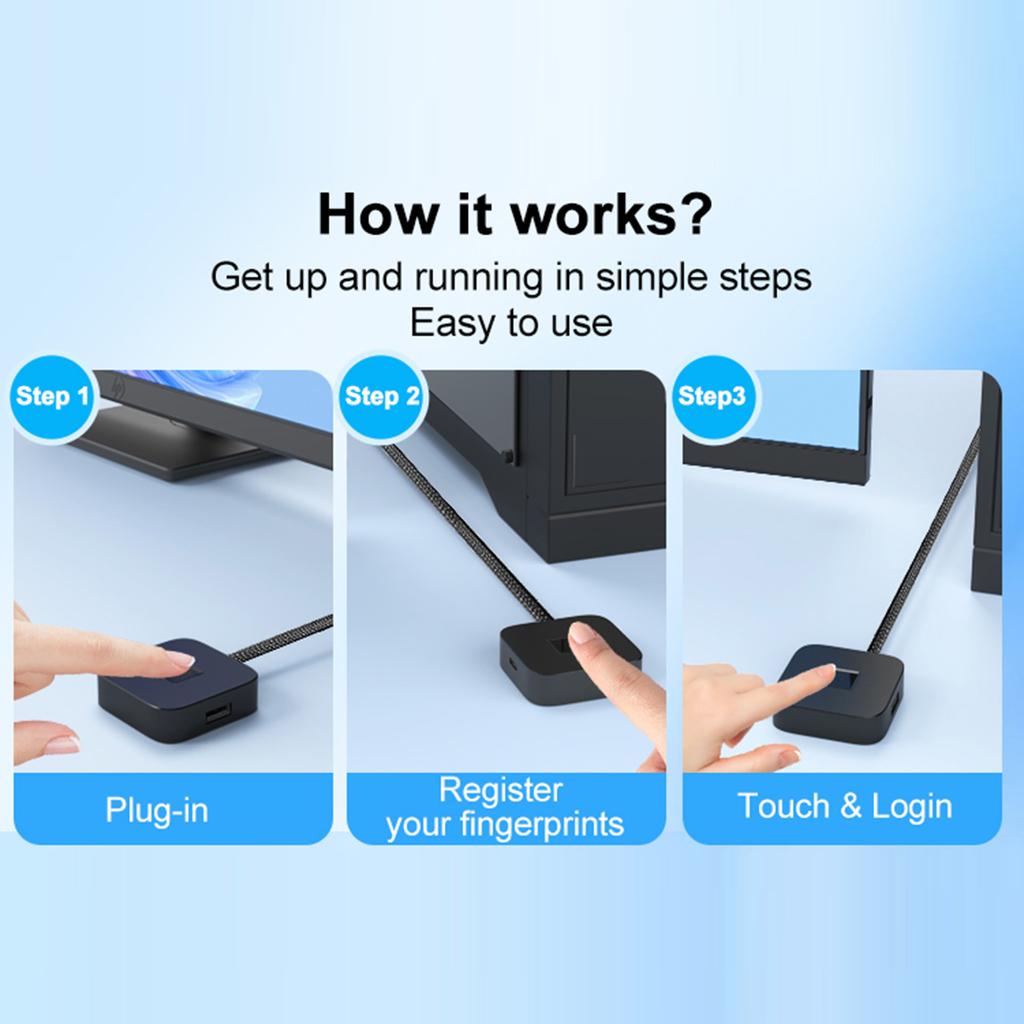 How it works?

Get up and running in simple steps
Easy to use

Step 1

Plug-in

Step 2

Register your fingerprints

Step3

Touch & Login