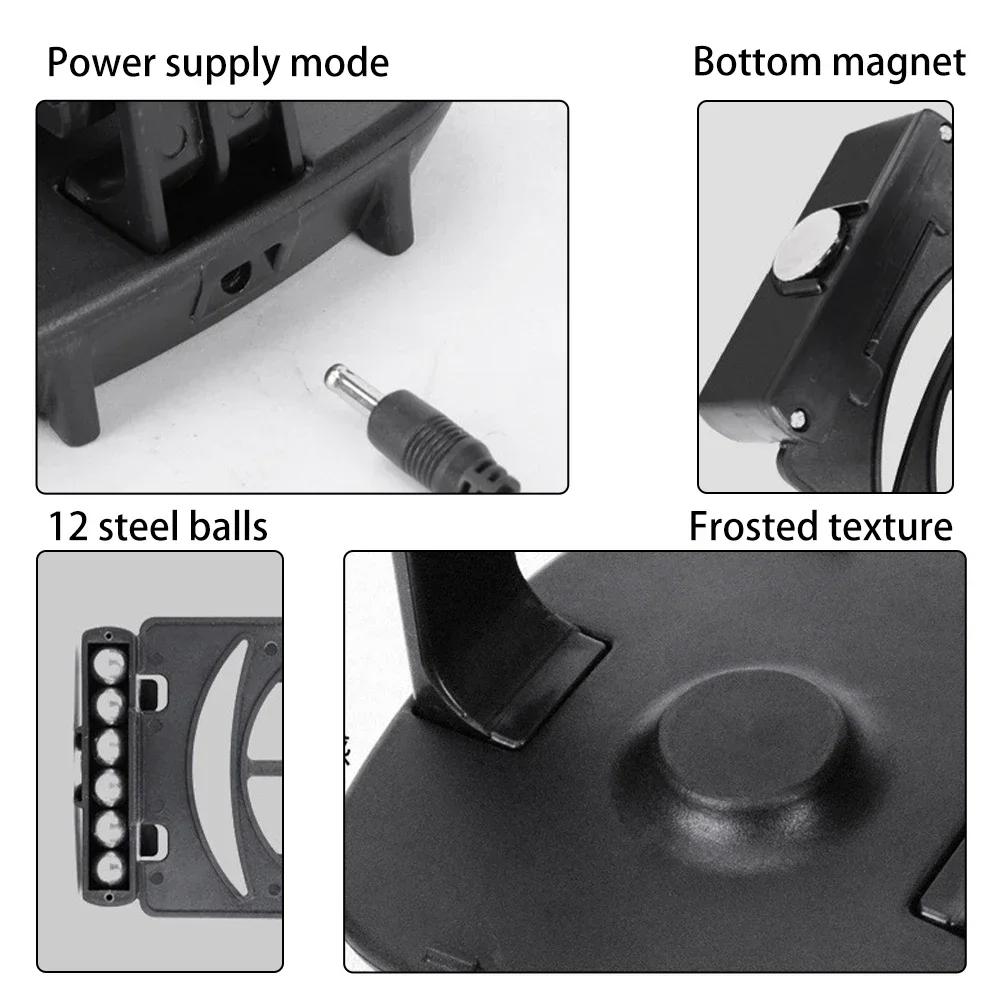 Power supply mode

Bottom magnet

12 steel balls

Frosted texture