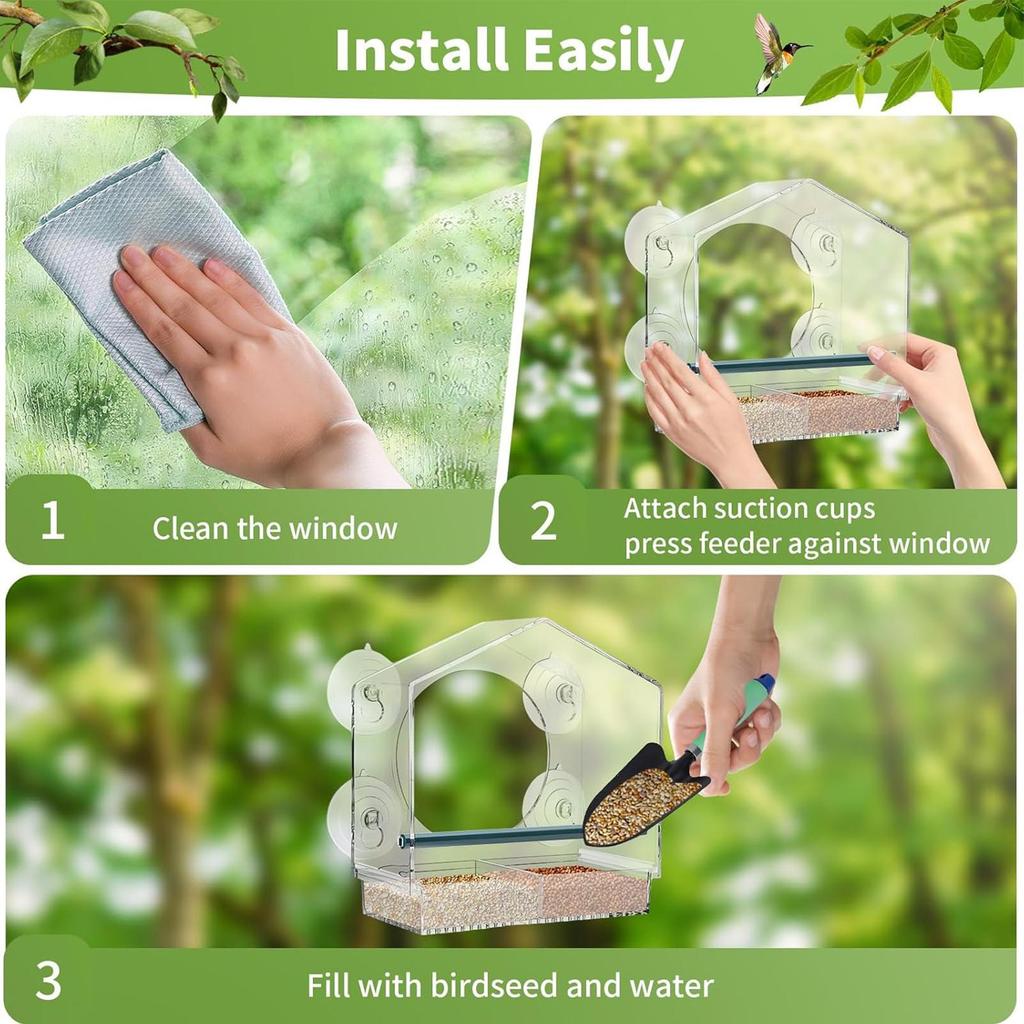 Install Easily

1 Clean the window

2 Attach suction cups press feeder against window

3 Fill with birdseed and water