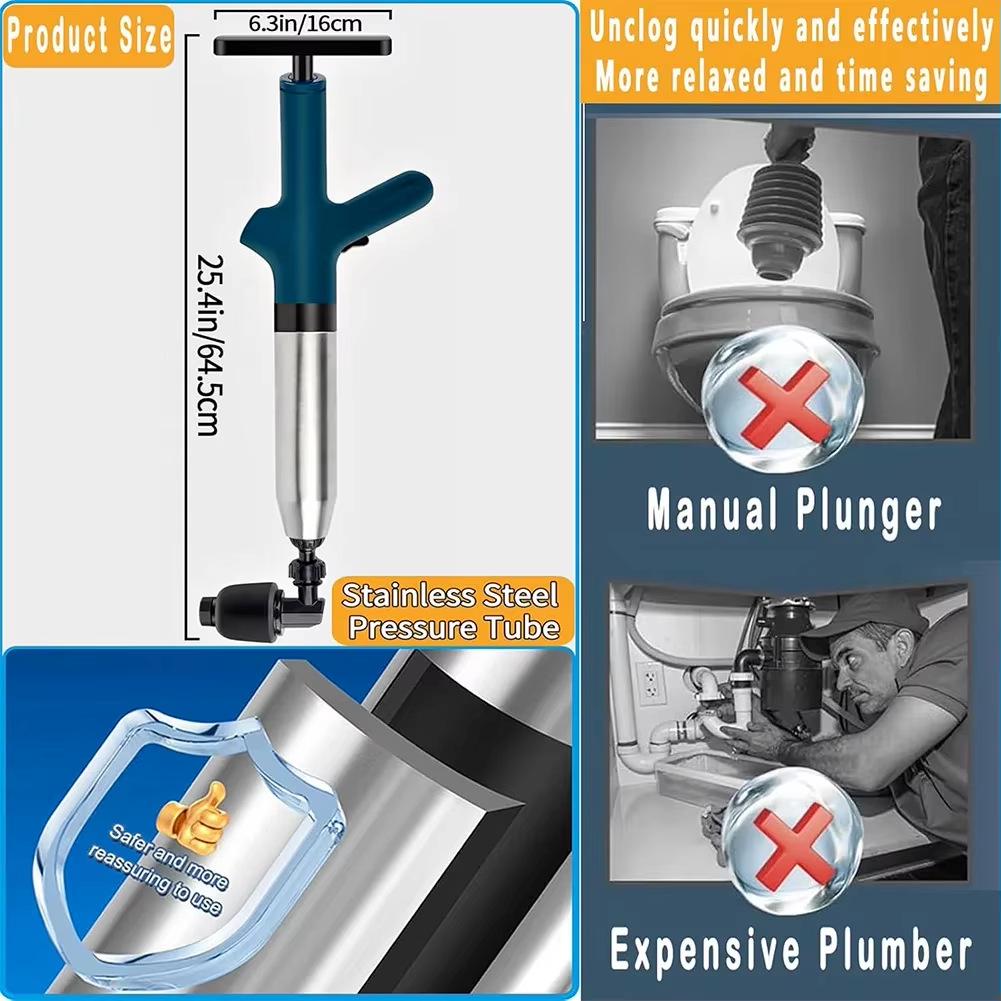 Product Size

6.3in/16cm

25.4in/64.5cm

Stainless Steel Pressure Tube

Safer and more reassuring to use

Unclog quickly and effectively
More relaxed and time saving

Manual Plunger

Expensive Plumber