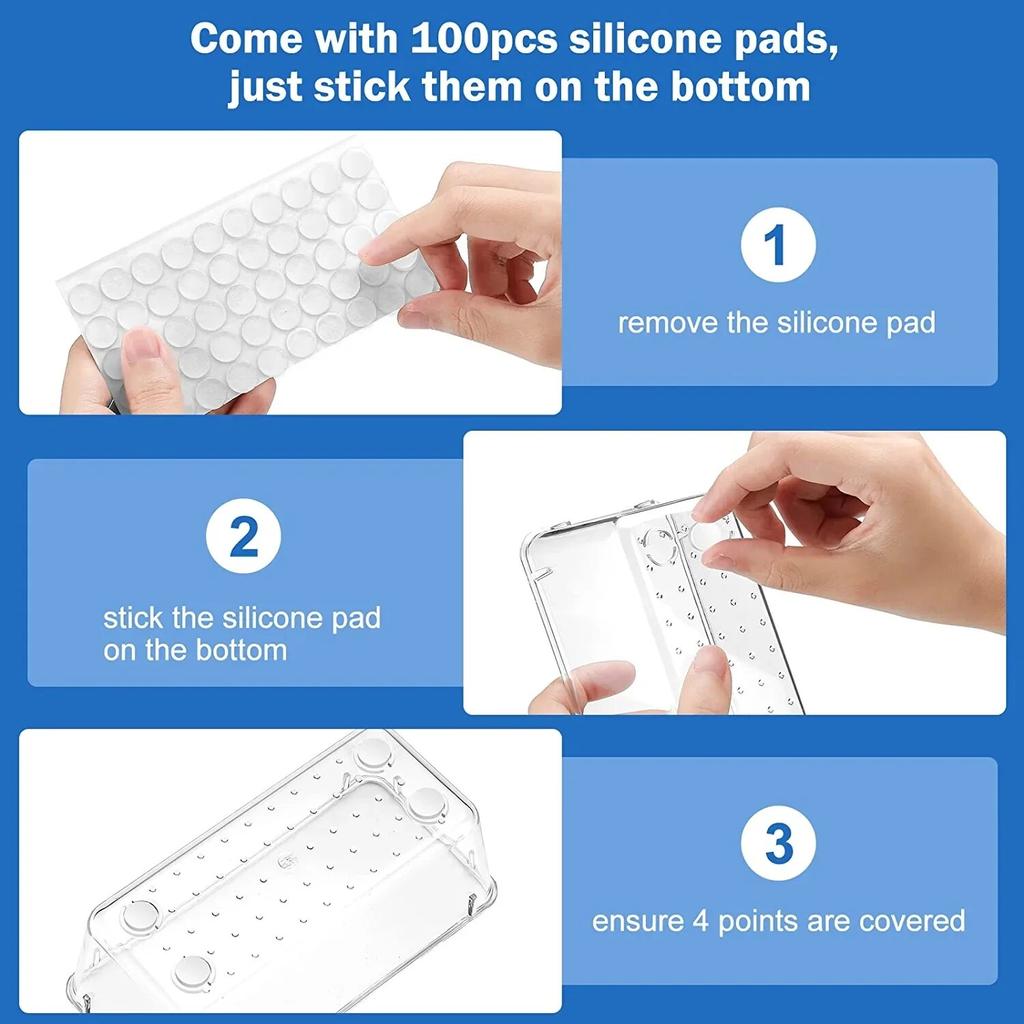 Come with 100pcs silicone pads, just stick them on the bottom

1

remove the silicone pad

2

stick the silicone pad on the bottom

3

ensure 4 points are covered