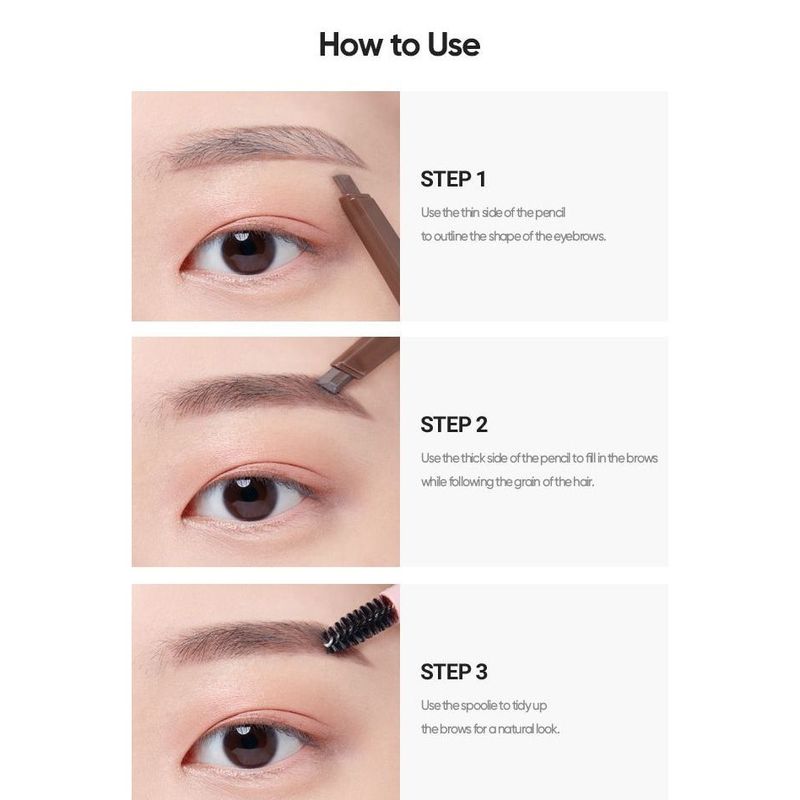 How to Use

STEP 1

Use the thin side of the pencil to outline the shape of the eyebrows.

STEP 2

Use the thick side of the pencil to fill in the brows while following the grain of the hair.

STEP 3

Use the spoolie to tidy up the brows for a natural look.