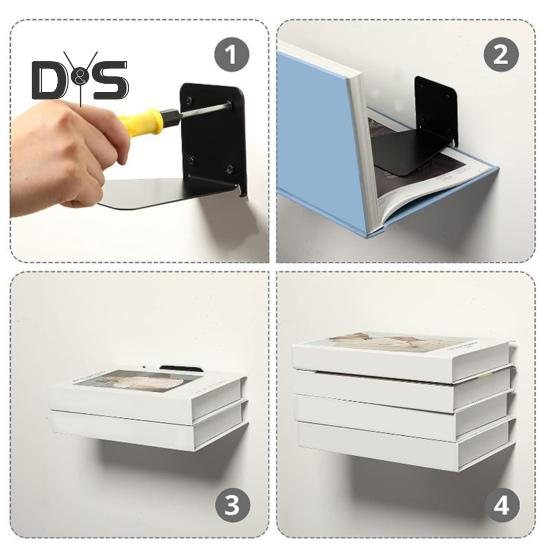 D&S

1

2

3

4