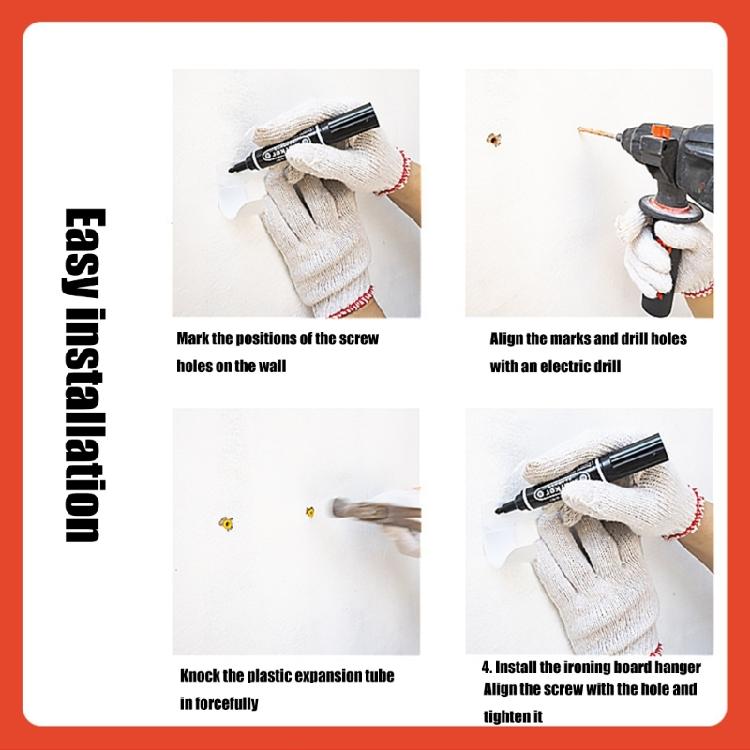 Easy installation

Mark the positions of the screw holes on the wall

Align the marks and drill holes with an electric drill

Knock the plastic expansion tube in forcefully

4. Install the ironing board hanger
Align the screw with the hole and tighten it