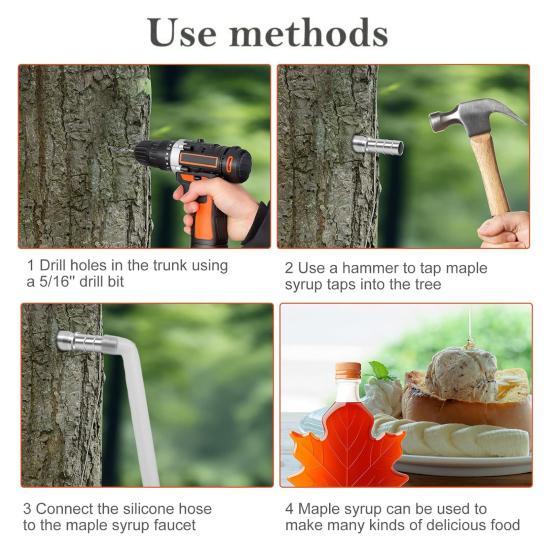 Use methods

1 Drill holes in the trunk using a 5/16'' drill bit

2 Use a hammer to tap maple syrup taps into the tree

3 Connect the silicone hose to the maple syrup faucet

4 Maple syrup can be used to make many kinds of delicious food