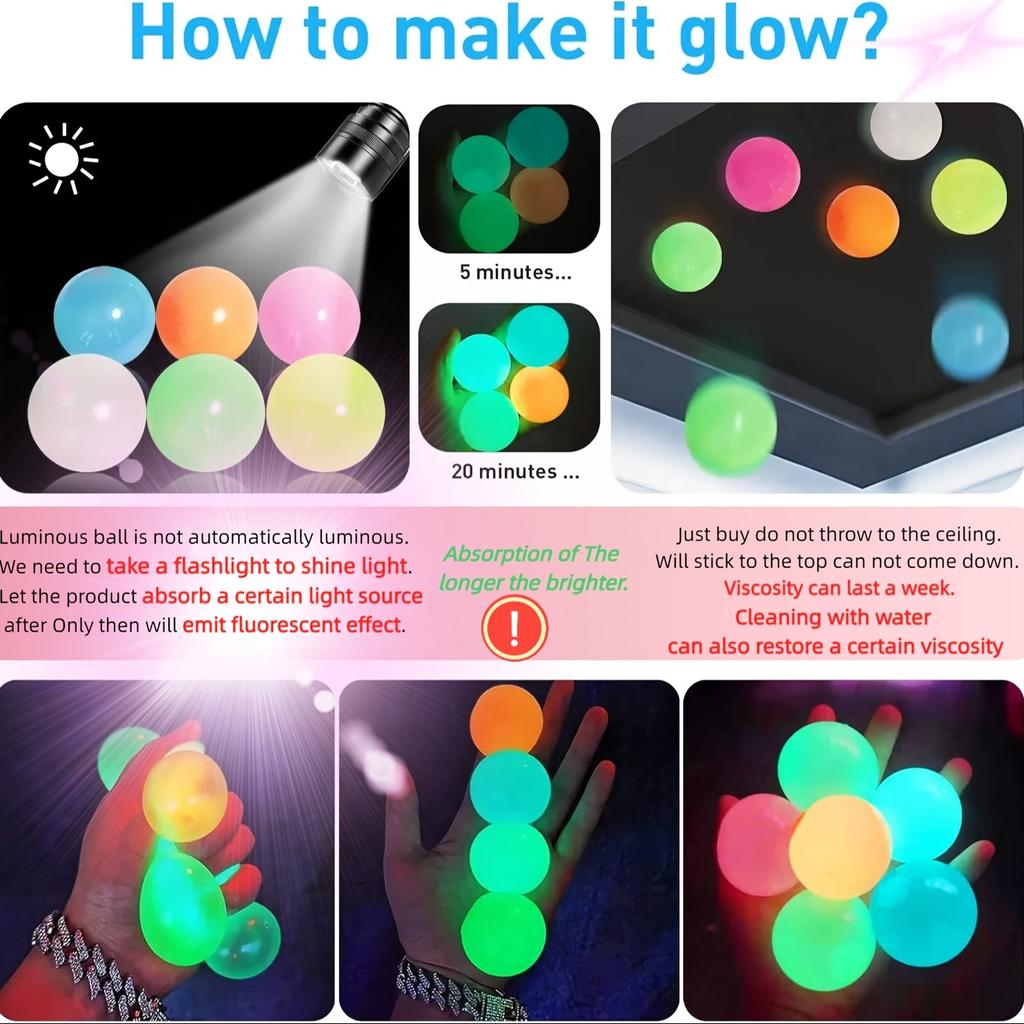 How to make it glow?

5 minutes...

20 minutes ...

Luminous ball is not automatically luminous. We need to take a flashlight to shine light. Let the product absorb a certain light source after Only then will emit fluorescent effect.

Absorption of The longer the brighter.

!

Just buy do not throw to the ceiling. Will stick to the top can not come down. Viscosity can last a week. Cleaning with water can also restore a certain viscosity