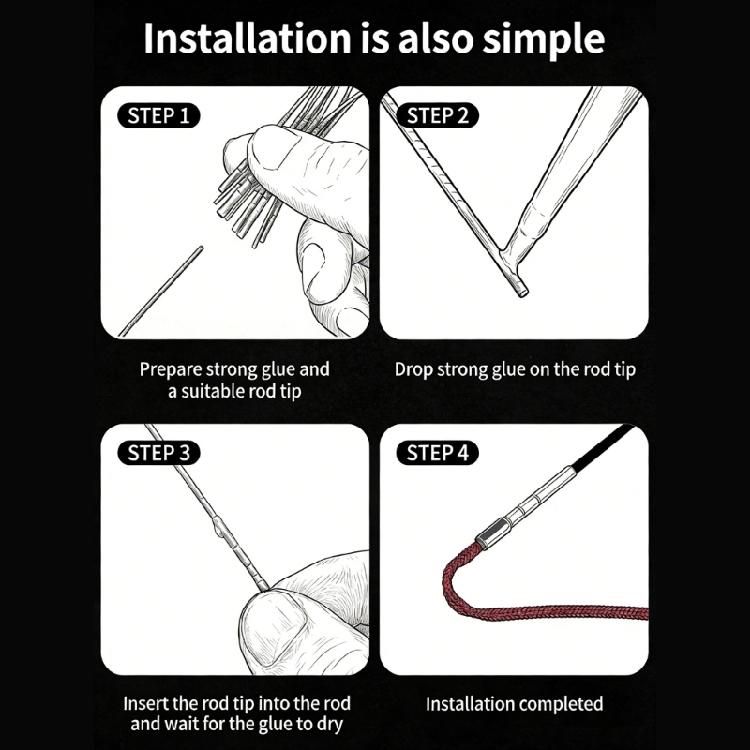 Installation is also simple

STEP 1

Prepare strong glue and a suitable rod tip

STEP 2

Drop strong glue on the rod tip

STEP 3

Insert the rod tip into the rod and wait for the glue to dry

STEP 4

Installation completed