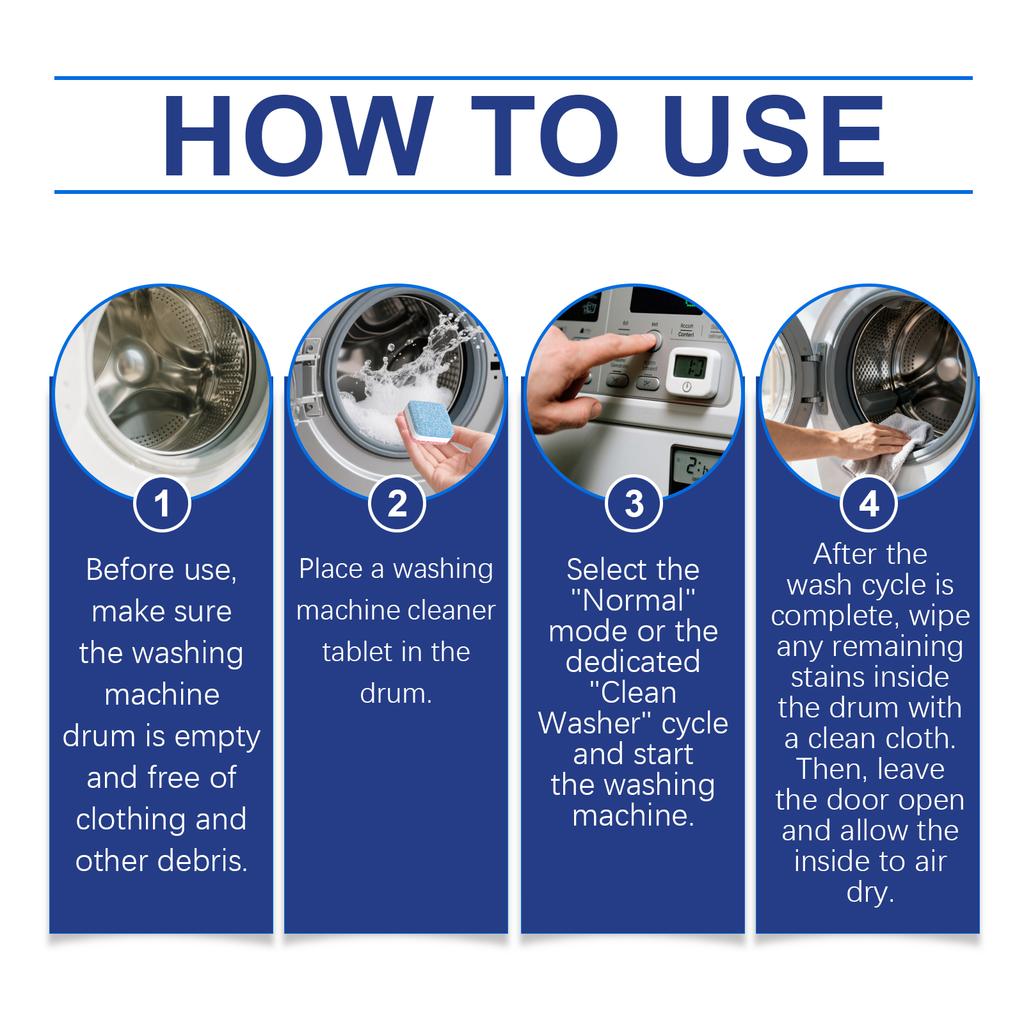 HOW TO USE

1

Before use, make sure the washing machine drum is empty and free of clothing and other debris.

2

Place a washing machine cleaner tablet in the drum.

3

Select the "Normal" mode or the dedicated "Clean Washer" cycle and start the washing machine.

4

After the wash cycle is complete, wipe any remaining stains inside the drum with a clean cloth. Then, leave the door open and allow the inside to air dry.