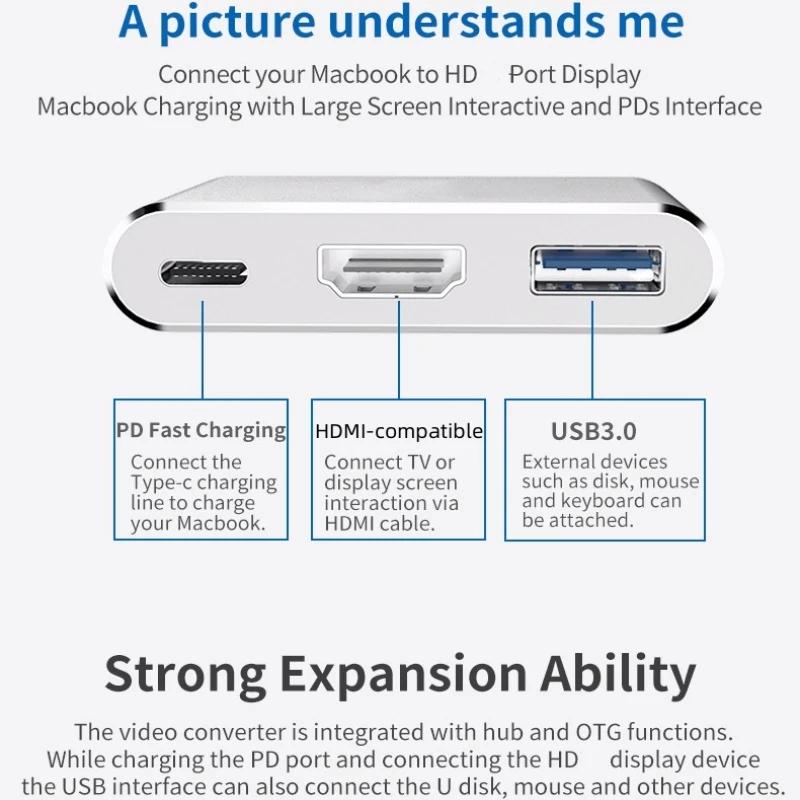 A picture understands me

Connect your Macbook to HD Port Display
Macbook Charging with Large Screen Interactive and PDs Interface

PD Fast Charging
Connect the Type-c charging line to charge your Macbook.

HDMI-compatible
Connect TV or display screen interaction via HDMI cable.

USB3.0
External devices such as disk, mouse and keyboard can be attached.

Strong Expansion Ability

The video converter is integrated with hub and OTG functions.
While charging the PD port and connecting the HD display device
the USB interface can also connect the U disk, mouse and other devices.