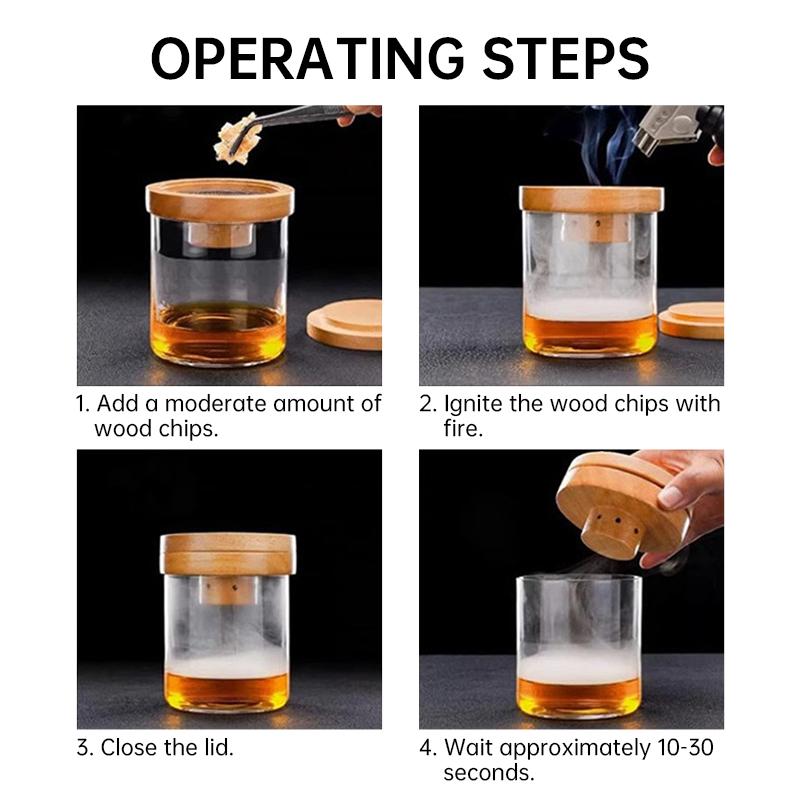 OPERATING STEPS

1. Add a moderate amount of wood chips.

2. Ignite the wood chips with fire.

3. Close the lid.

4. Wait approximately 10-30 seconds.