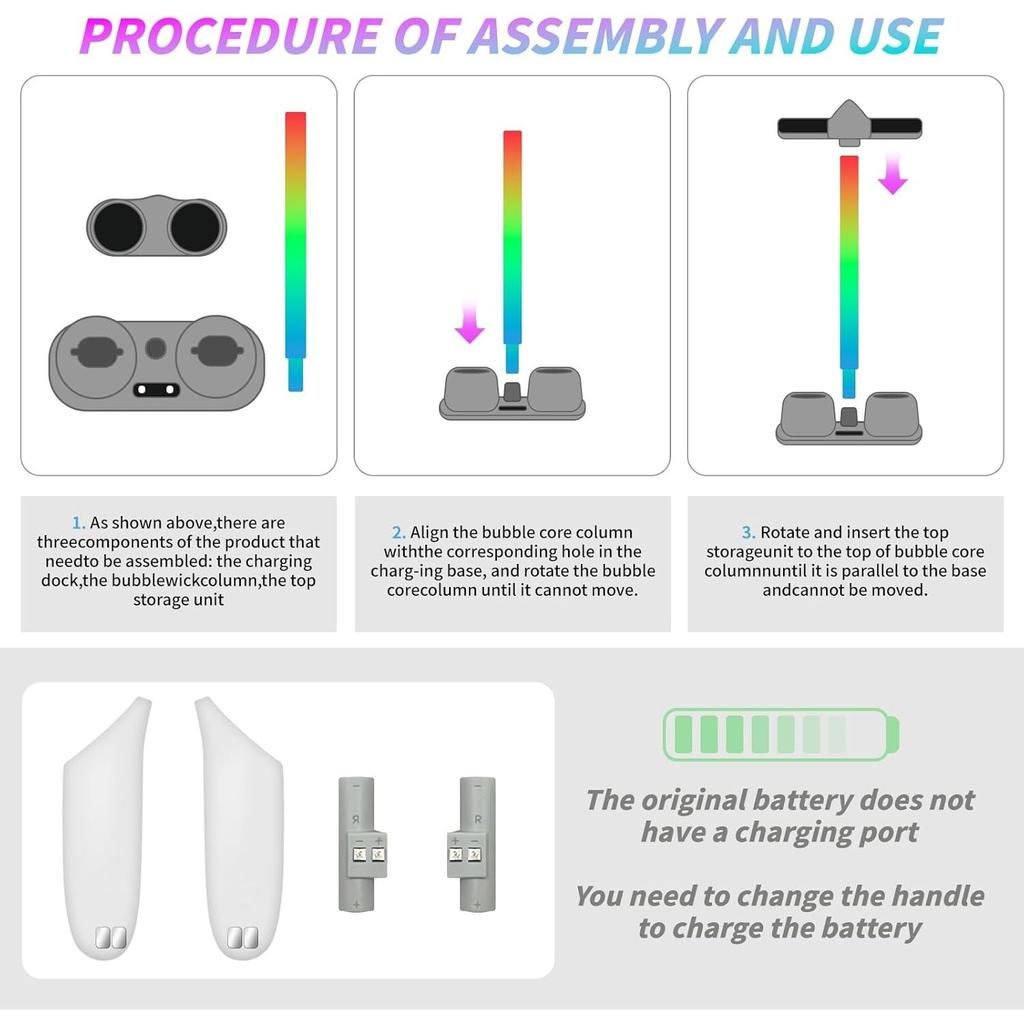 PROCEDURE OF ASSEMBLY AND USE

1. As shown above,there are threecomponents of the product that needto be assembled: the charging dock,the bubblewickcolumn,the top storage unit

2. Align the bubble core column withthe corresponding hole in the charg-ing base, and rotate the bubble corecolumn until it cannot move.

3. Rotate and insert the top storageunit to the top of bubble core columnnuntil it is parallel to the base andcannot be moved.

R
R

The original battery does not have a charging port

You need to change the handle to charge the battery