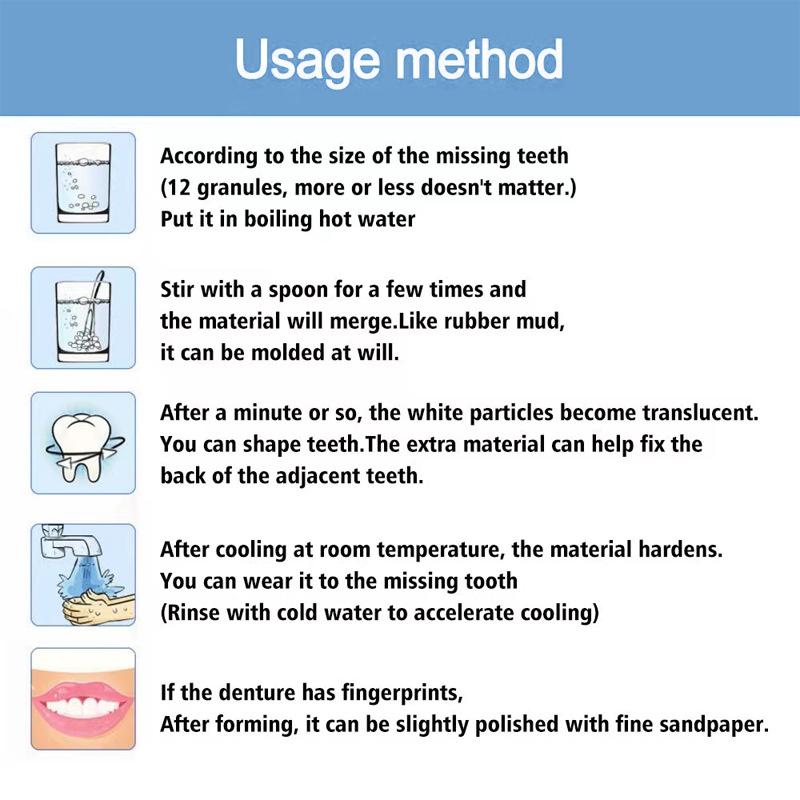 Usage method

According to the size of the missing teeth (12 granules, more or less doesn't matter.) Put it in boiling hot water

Stir with a spoon for a few times and the material will merge.Like rubber mud, it can be molded at will.

After a minute or so, the white particles become translucent. You can shape teeth.The extra material can help fix the back of the adjacent teeth.

After cooling at room temperature, the material hardens. You can wear it to the missing tooth (Rinse with cold water to accelerate cooling)

If the denture has fingerprints, After forming, it can be slightly polished with fine sandpaper.