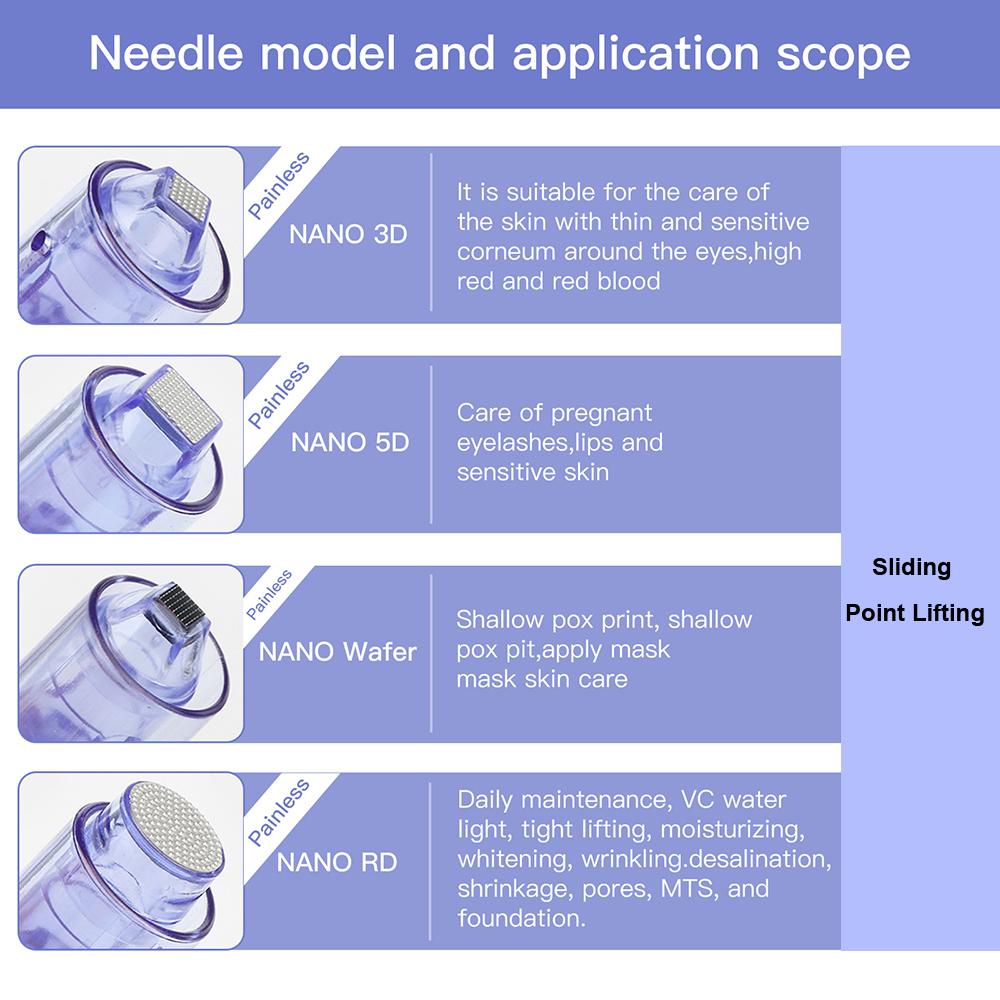 Needle model and application scope

Painless

NANO 3D

It is suitable for the care of the skin with thin and sensitive corneum around the eyes,high red and red blood

Painless

NANO 5D

Care of pregnant eyelashes,lips and sensitive skin

Painless

NANO Wafer

Shallow pox print, shallow pox pit,apply mask mask skin care

Painless

NANO RD

Daily maintenance, VC water light, tight lifting, moisturizing, whitening, wrinkling.desalination, shrinkage, pores, MTS, and foundation.

Sliding

Point Lifting