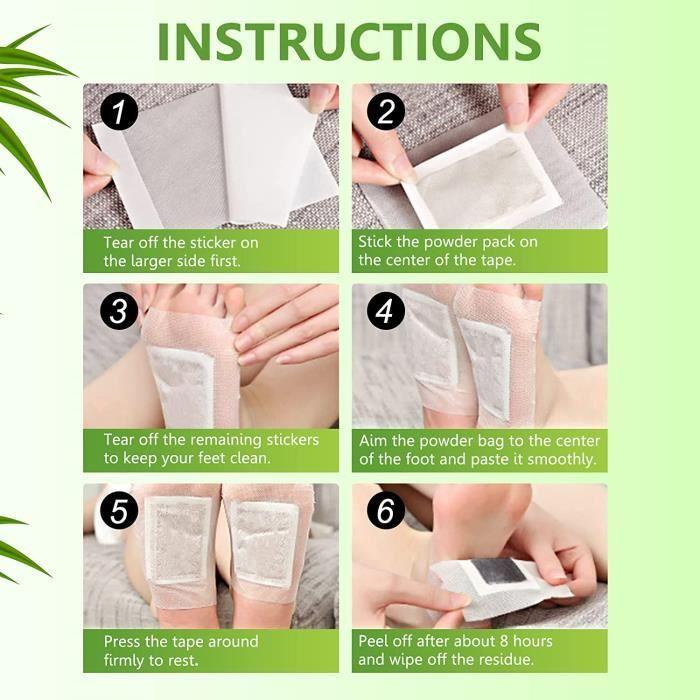 INSTRUCTIONS

1
Tear off the sticker on the larger side first.

2
Stick the powder pack on the center of the tape.

3
Tear off the remaining stickers to keep your feet clean.

4
Aim the powder bag to the center of the foot and paste it smoothly.

5
Press the tape around firmly to rest.

6
Peel off after about 8 hours and wipe off the residue.