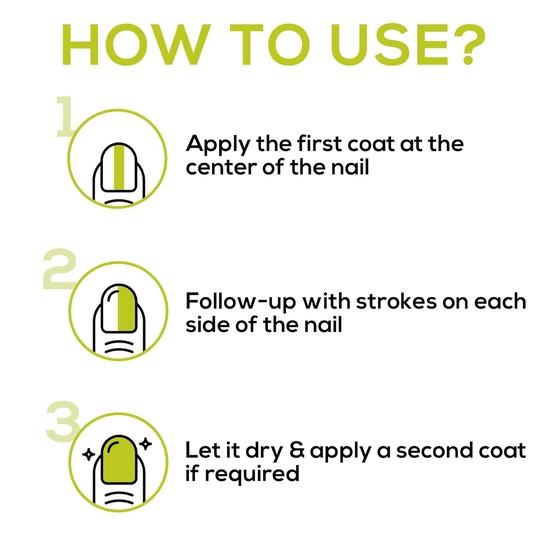 HOW TO USE?

1

Apply the first coat at the center of the nail

2

Follow-up with strokes on each side of the nail

3

Let it dry & apply a second coat if required