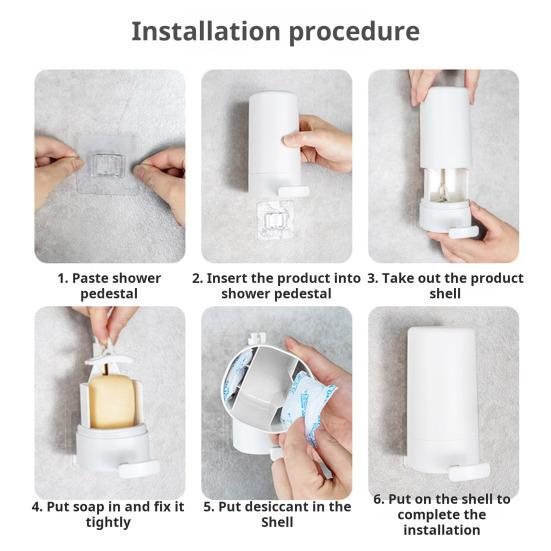 Installation procedure

1. Paste shower pedestal

2. Insert the product into shower pedestal

3. Take out the product shell

4. Put soap in and fix it tightly

5. Put desiccant in the Shell

6. Put on the shell to complete the installation