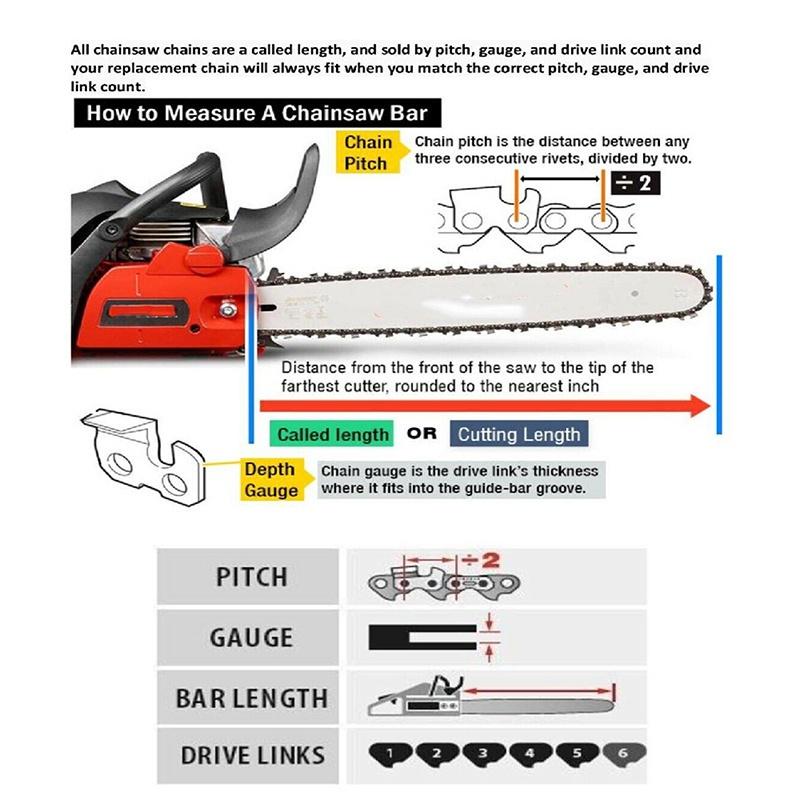 All chainsaw chains are a called length, and sold by pitch, gauge, and drive link count and your replacement chain will always fit when you match the correct pitch, gauge, and drive link count.

How to Measure A Chainsaw Bar

Chain Pitch

Chain pitch is the distance between any three consecutive rivets, divided by two.

÷ 2

Distance from the front of the saw to the tip of the farthest cutter, rounded to the nearest inch

Called length OR Cutting Length

Depth Gauge

Chain gauge is the drive link's thickness where it fits into the guide-bar groove.

PITCH

÷2

GAUGE

BAR LENGTH

DRIVE LINKS

1 2 3 4 5 6