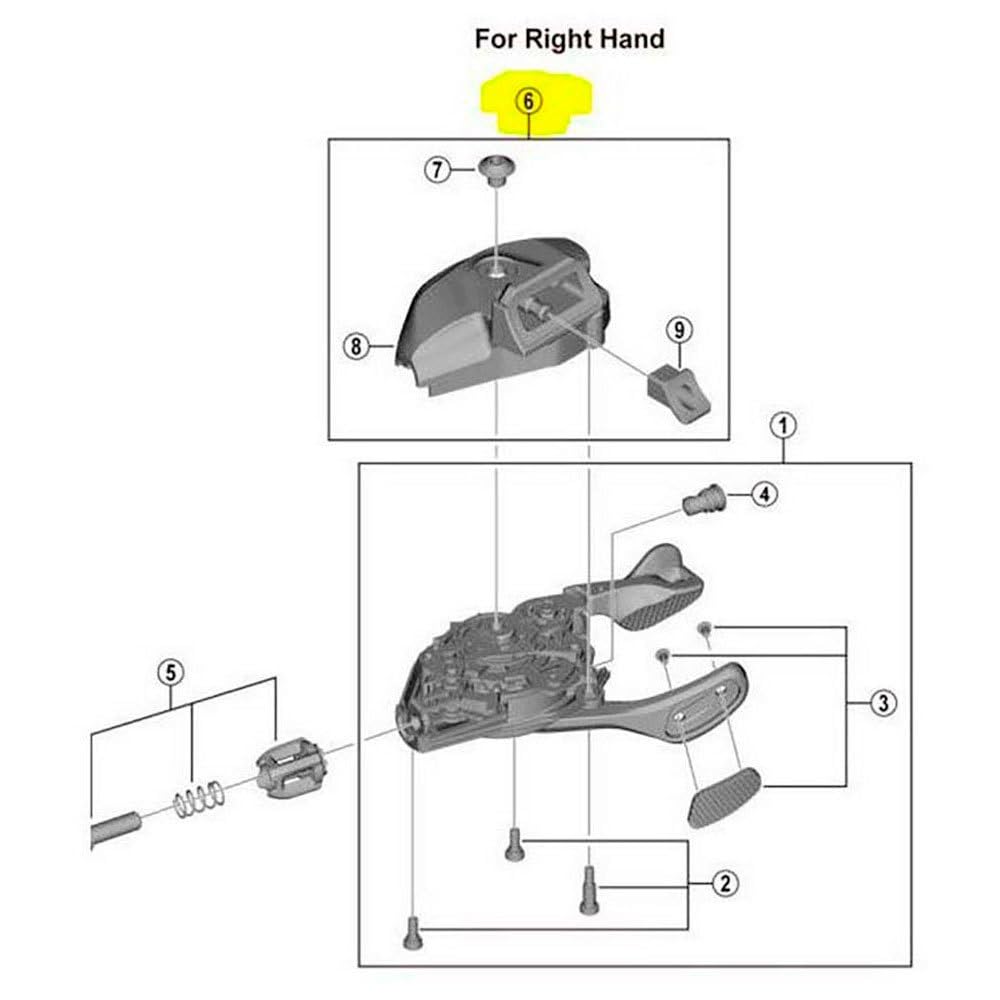 For Right Hand

6

7

8

9

1

4

5

3

2