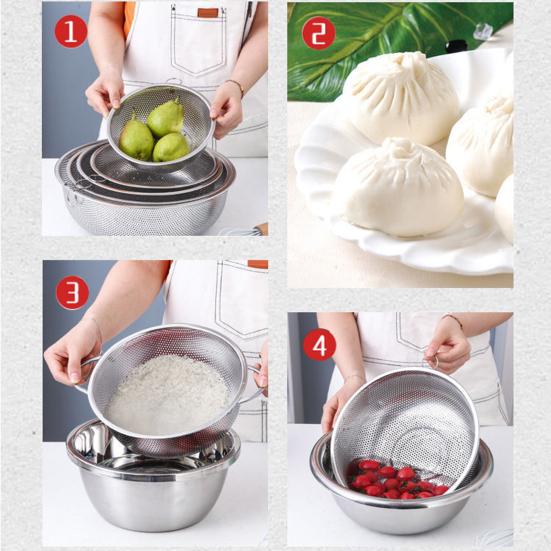 1
2
3
4