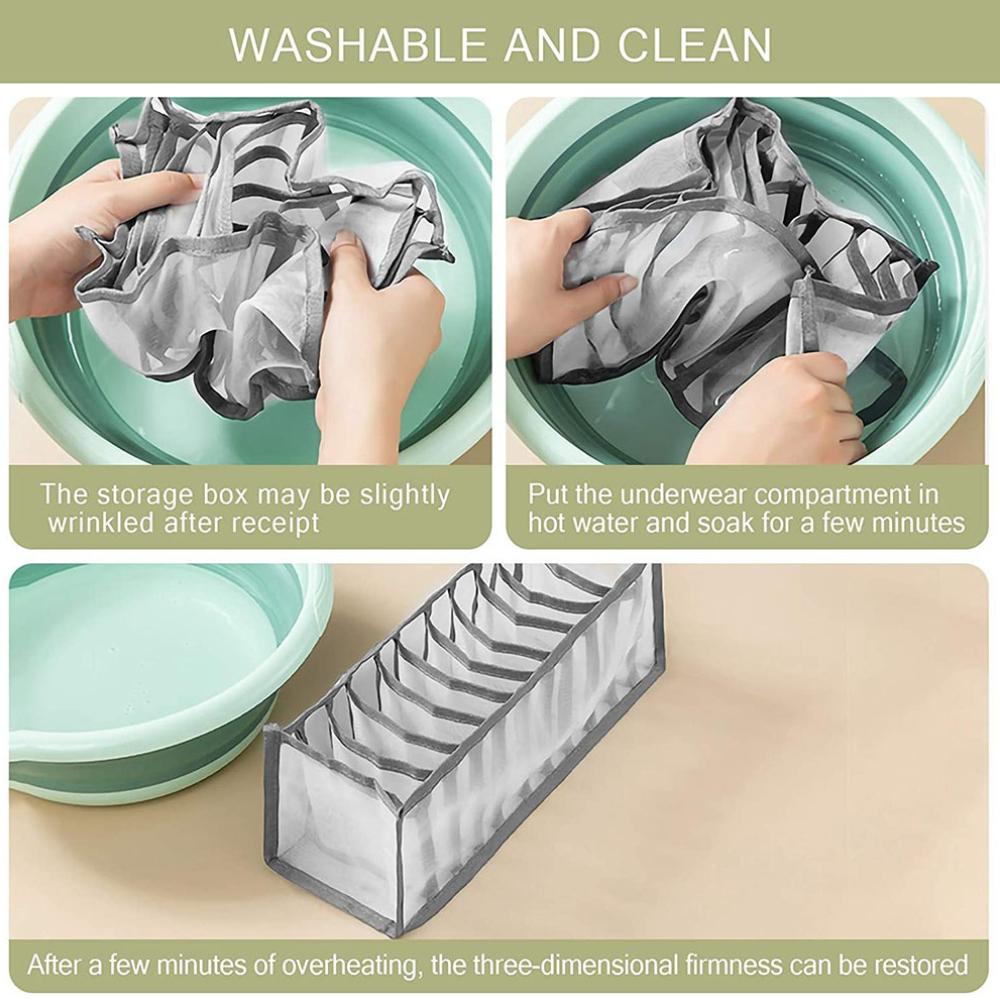 WASHABLE AND CLEAN

The storage box may be slightly wrinkled after receipt

Put the underwear compartment in hot water and soak for a few minutes

After a few minutes of overheating, the three-dimensional firmness can be restored