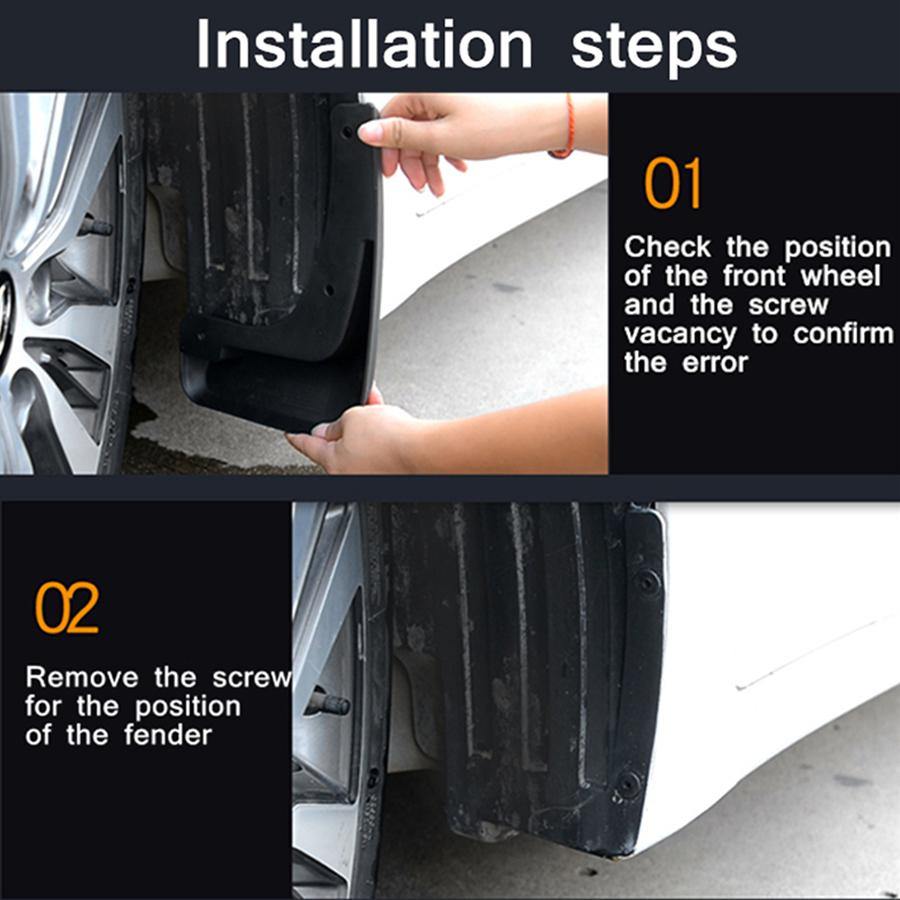 Installation steps

01

Check the position of the front wheel and the screw vacancy to confirm the error

02

Remove the screw for the position of the fender