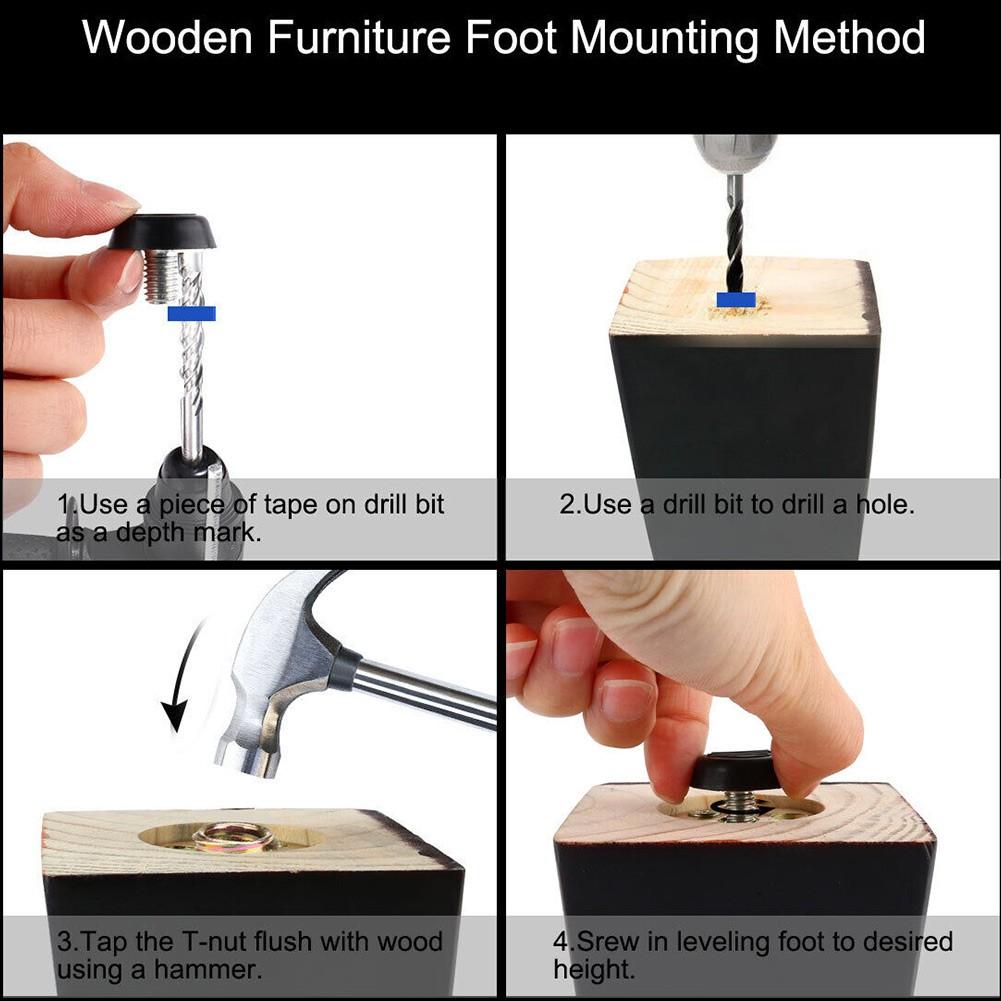 Wooden Furniture Foot Mounting Method

1.Use a piece of tape on drill bit as a depth mark.

2.Use a drill bit to drill a hole.

3.Tap the T-nut flush with wood using a hammer.

4.Srew in leveling foot to desired height.