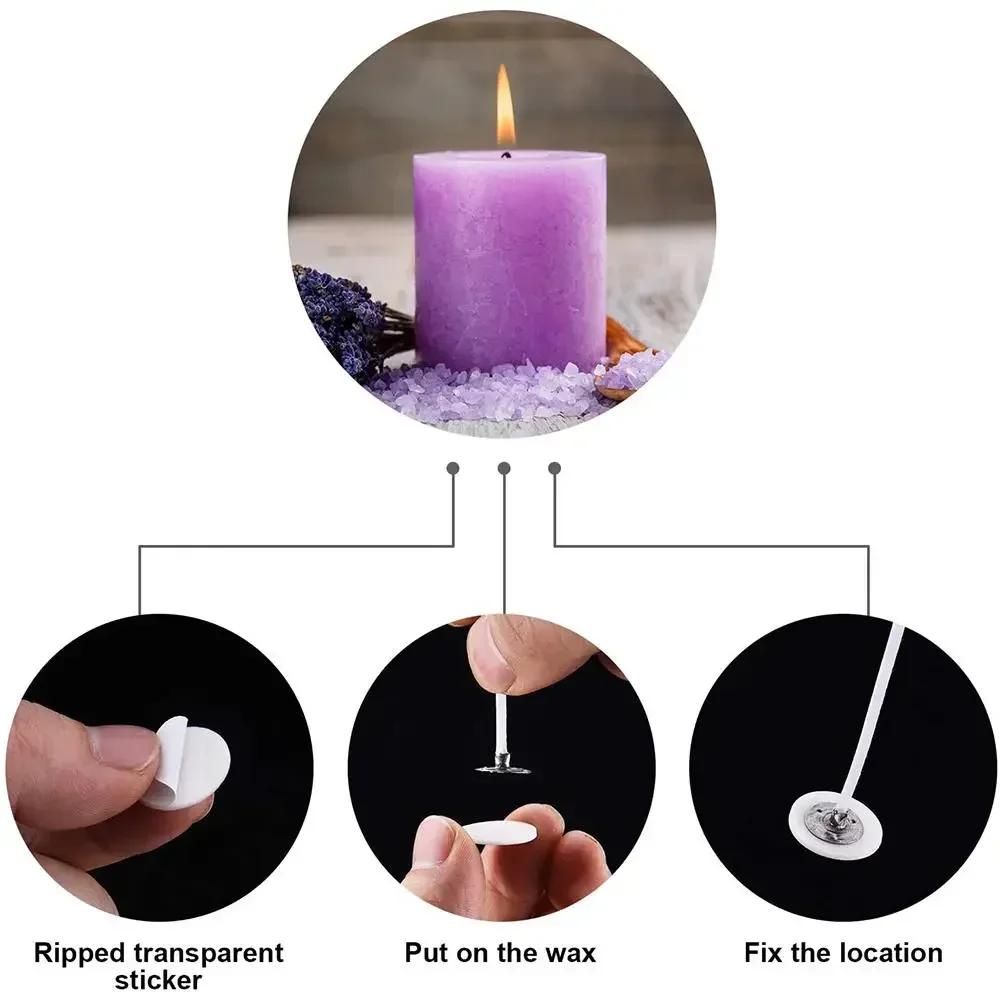 Ripped transparent sticker

Put on the wax

Fix the location