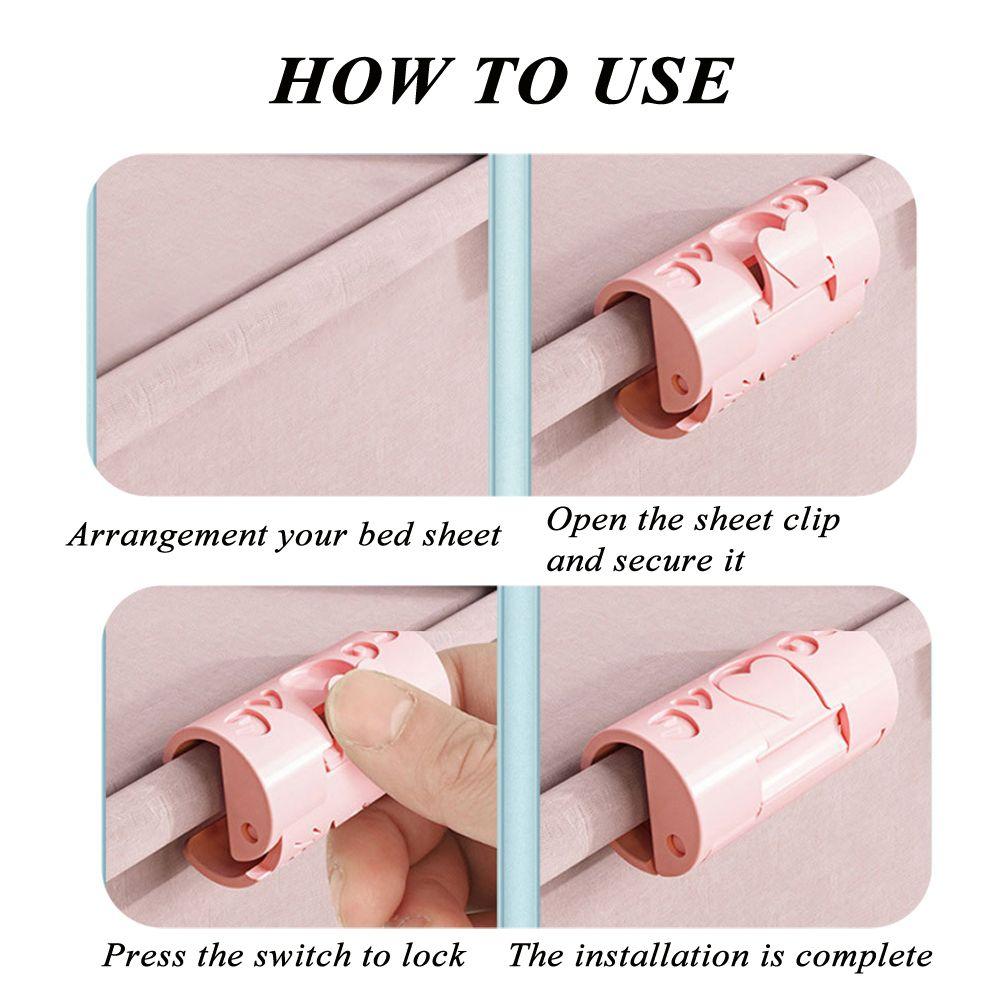 HOW TO USE

Arrangement your bed sheet

Open the sheet clip and secure it

Press the switch to lock

The installation is complete