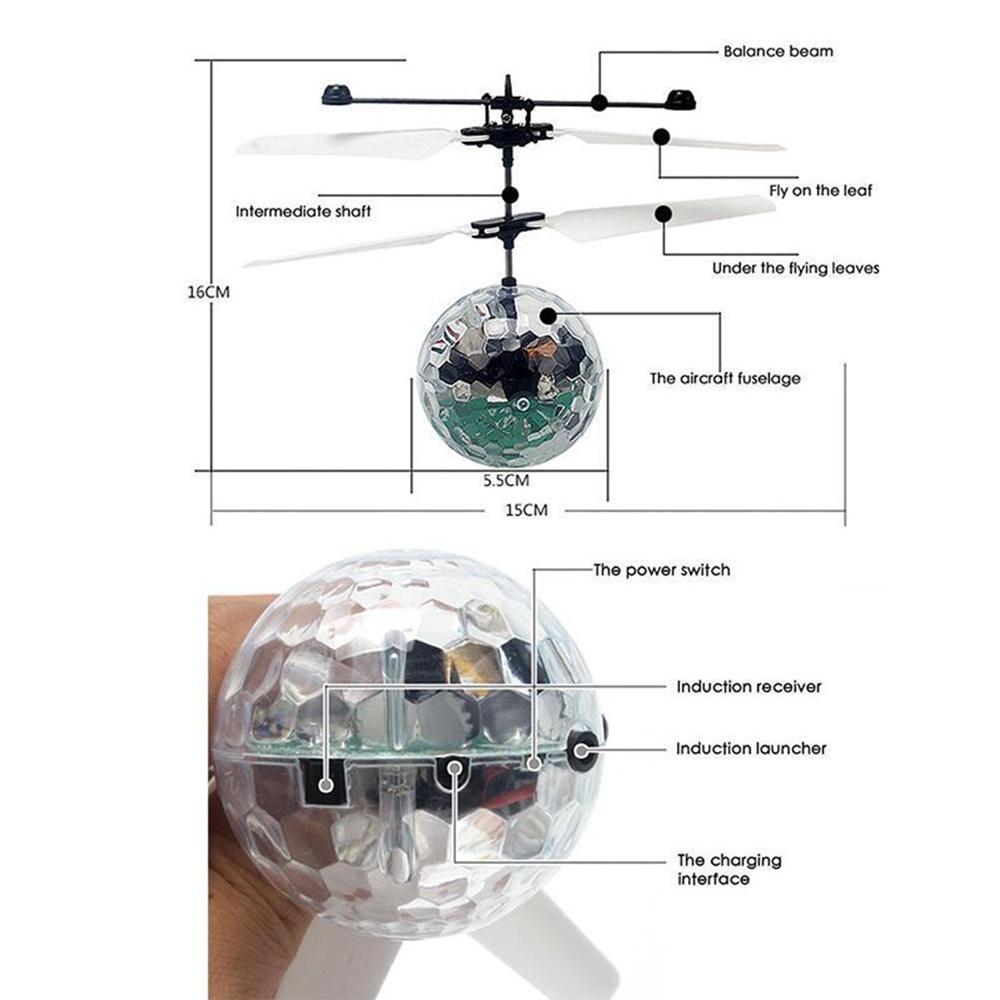 Balance beam

Fly on the leaf

Intermediate shaft

Under the flying leaves

16CM

The aircraft fuselage

5.5CM

15CM

The power switch

Induction receiver

Induction launcher

The charging interface