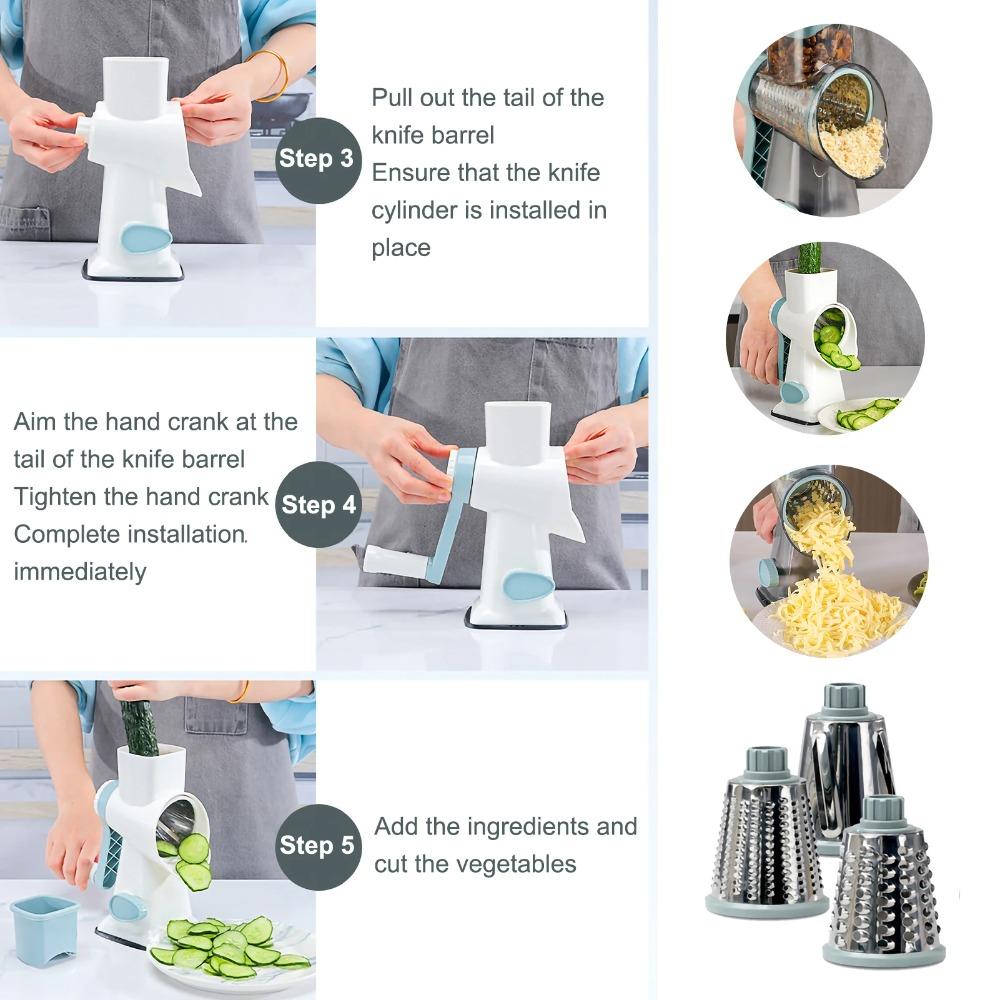 Step 3

Pull out the tail of the knife barrel
Ensure that the knife cylinder is installed in place

Aim the hand crank at the tail of the knife barrel
Tighten the hand crank
Complete installation. immediately

Step 4

Step 5

Add the ingredients and cut the vegetables