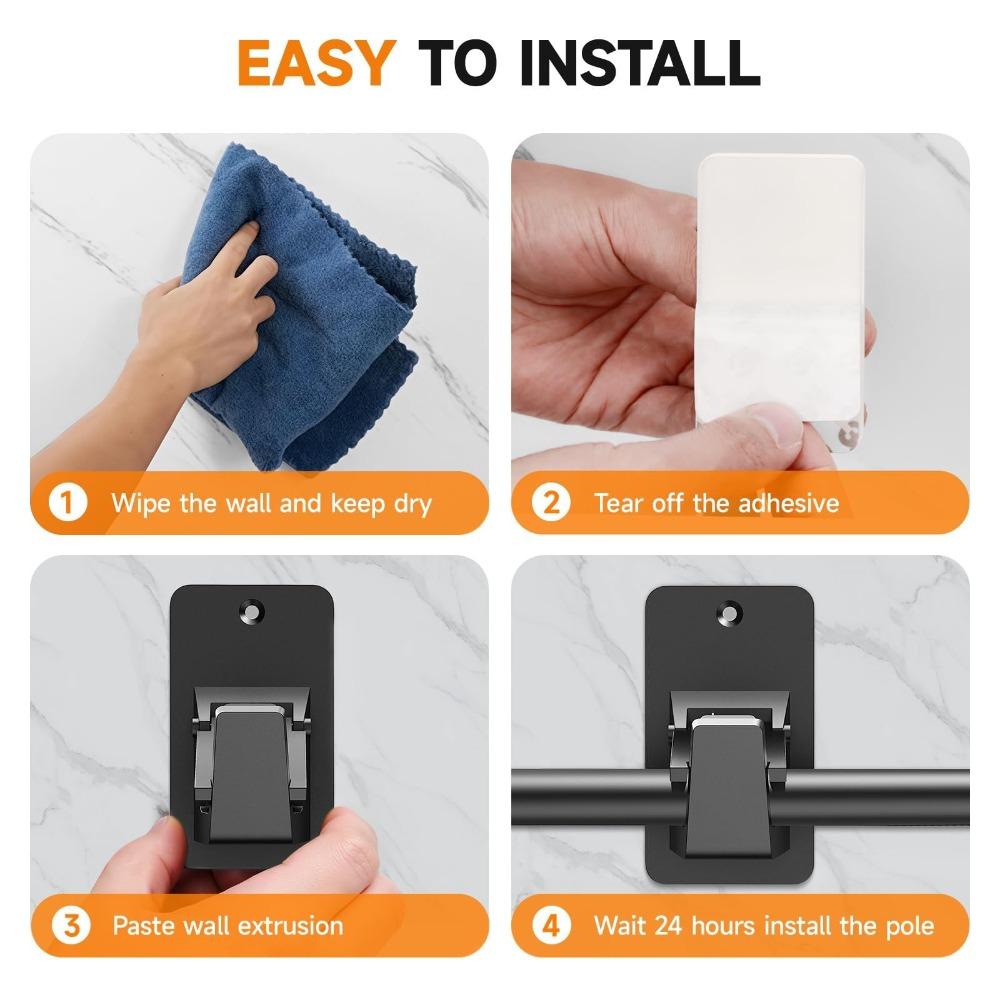 EASY TO INSTALL

1 Wipe the wall and keep dry

2 Tear off the adhesive

3 Paste wall extrusion

4 Wait 24 hours install the pole