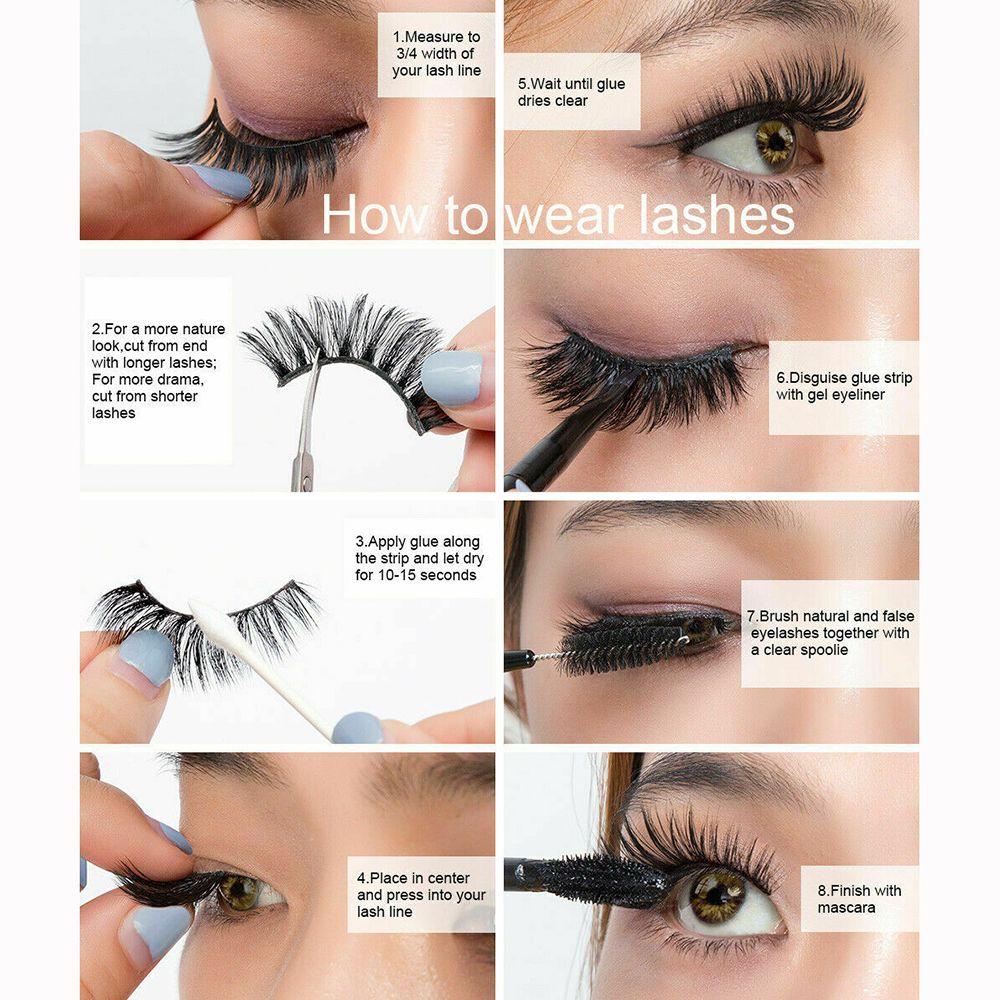 How to wear lashes

1.Measure to 3/4 width of your lash line

2.For a more nature look,cut from end with longer lashes; For more drama, cut from shorter lashes

3.Apply glue along the strip and let dry for 10-15 seconds

4.Place in center and press into your lash line

5.Wait until glue dries clear

6.Disguise glue strip with gel eyeliner

7.Brush natural and false eyelashes together with a clear spoolie

8.Finish with mascara