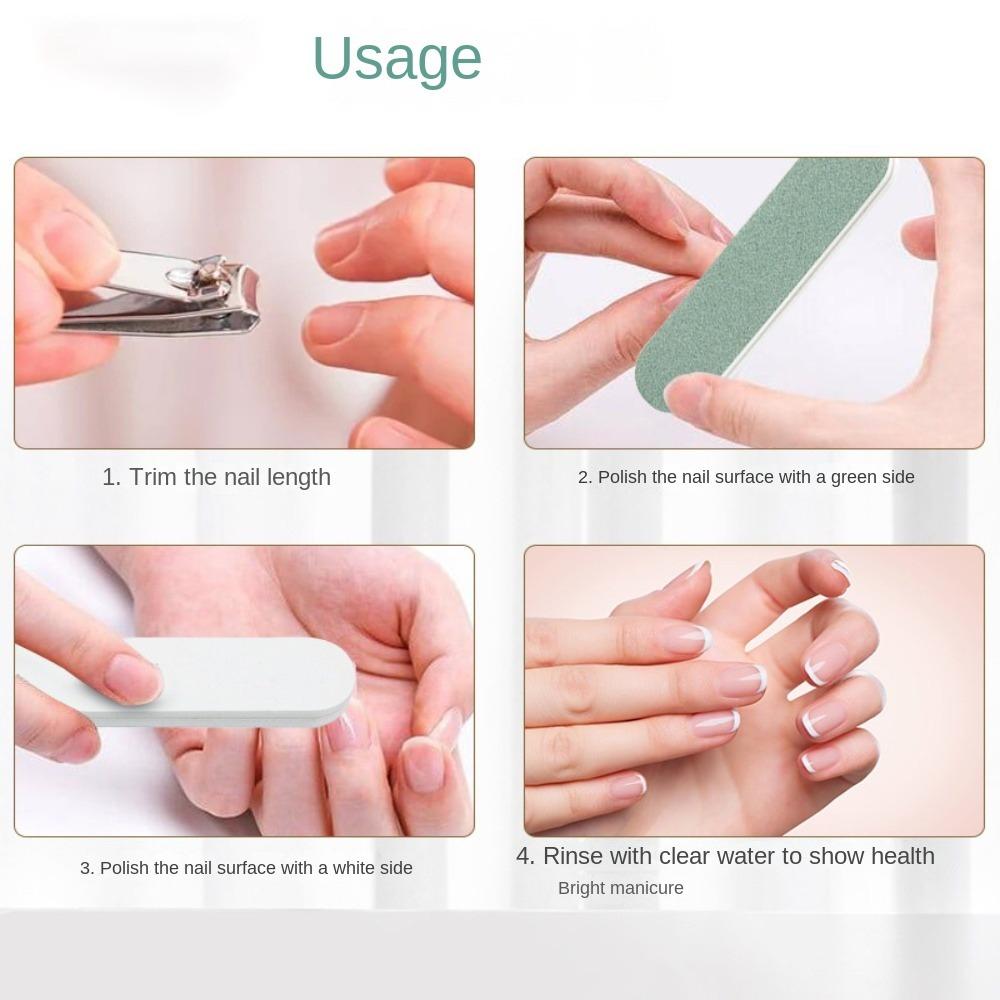 Usage

1. Trim the nail length

2. Polish the nail surface with a green side

3. Polish the nail surface with a white side

4. Rinse with clear water to show health

Bright manicure