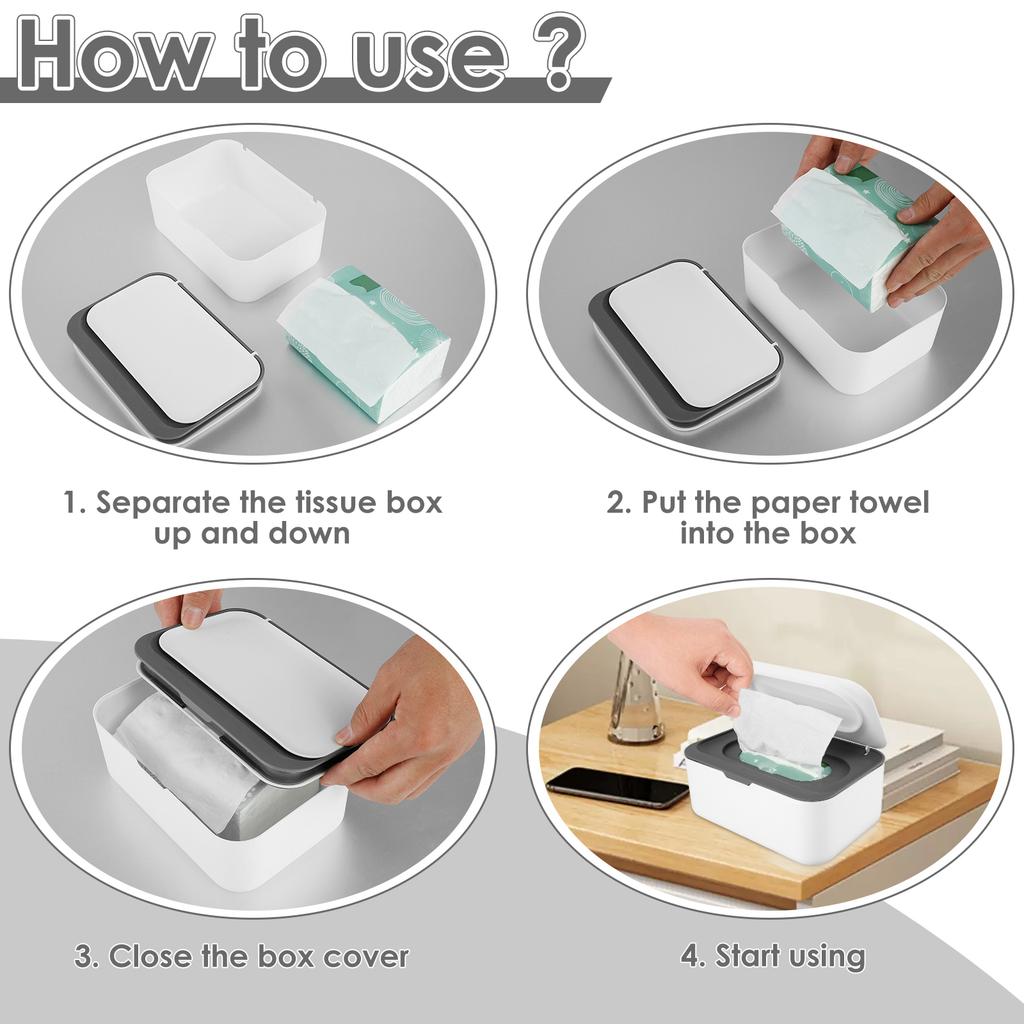 How to use ?

1. Separate the tissue box up and down

2. Put the paper towel into the box

3. Close the box cover

4. Start using