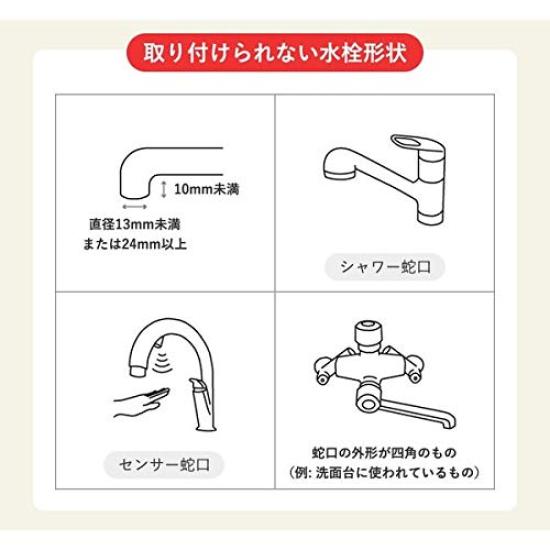 取り付けられない水栓形状

10mm未満

直径13mm未満
または24mm以上

シャワー蛇口

センサー蛇口

蛇口の外形が四角のもの
（例: 洗面台に使われているもの）