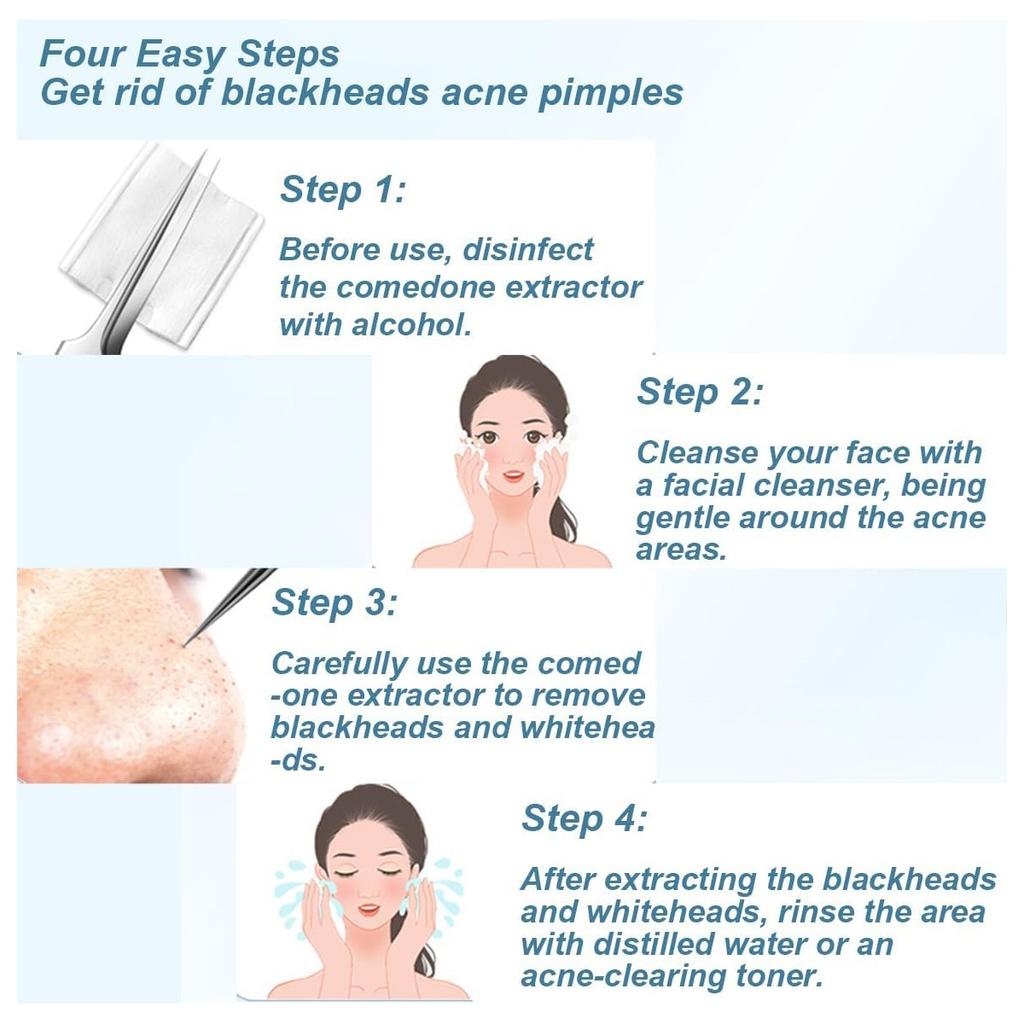 Four Easy Steps
Get rid of blackheads acne pimples

Step 1:

Before use, disinfect the comedone extractor with alcohol.

Step 2:

Cleanse your face with a facial cleanser, being gentle around the acne areas.

Step 3:

Carefully use the comed -one extractor to remove blackheads and whitehea -ds.

Step 4:

After extracting the blackheads and whiteheads, rinse the area with distilled water or an acne-clearing toner.